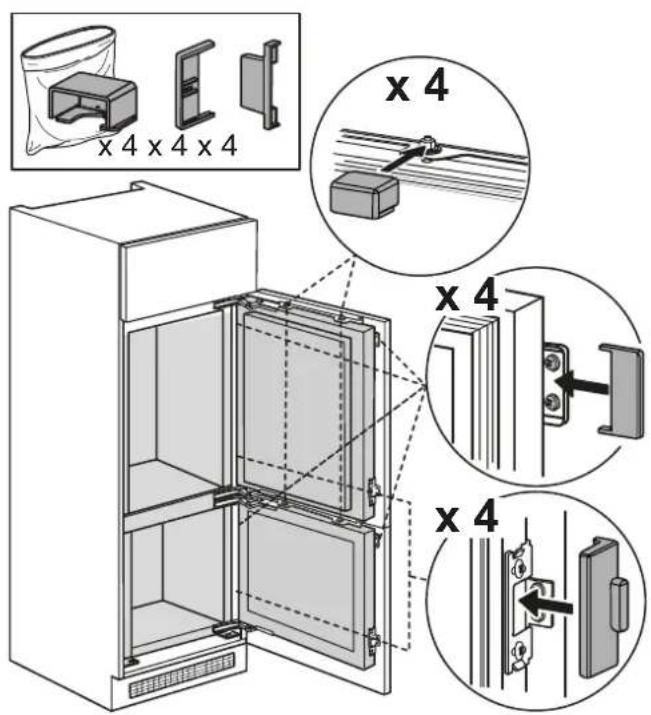 x 4 x 4 x 4

x 4

x 4

x 4