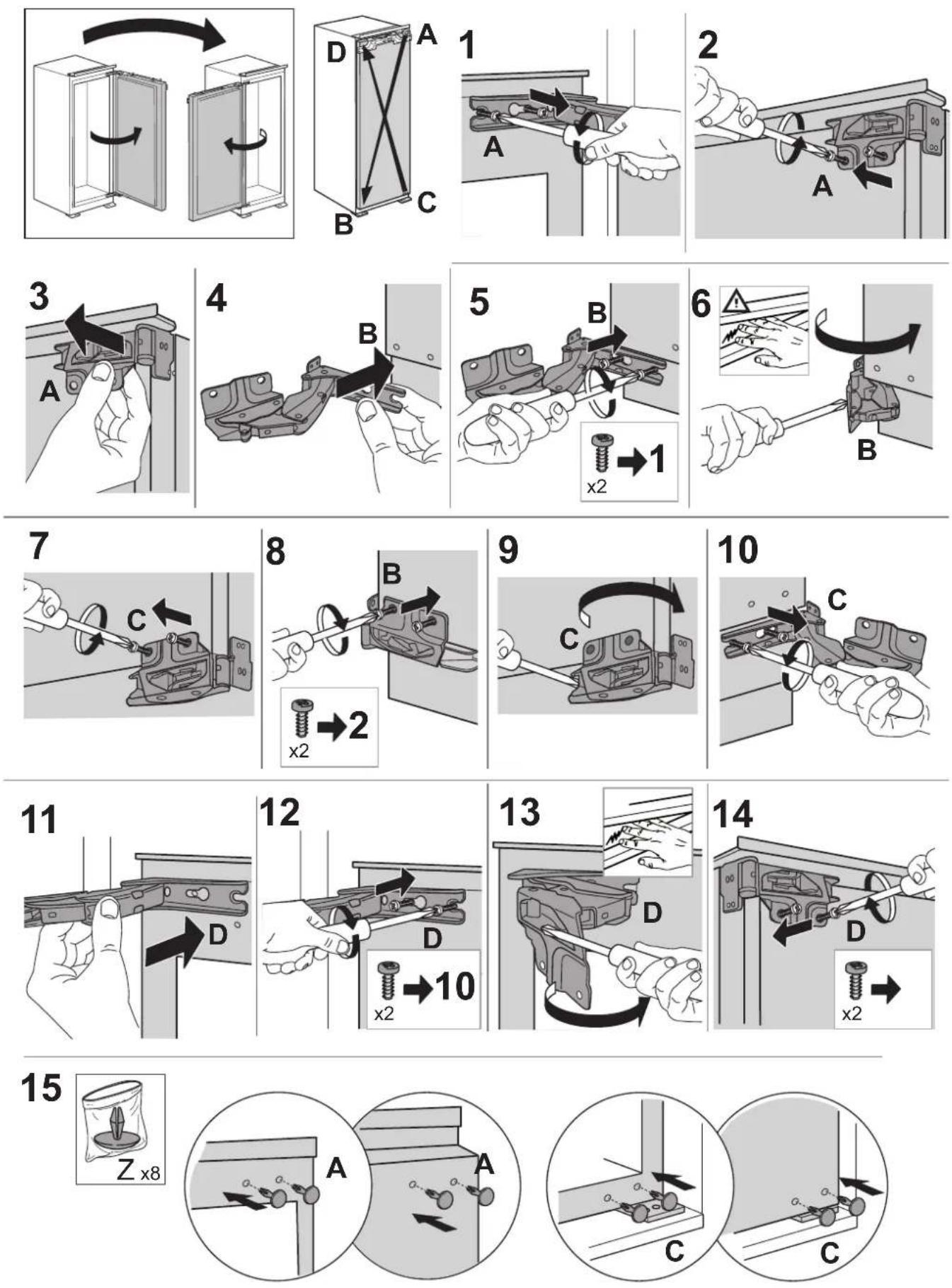 D A B C

1 A

2 A

3 A

4 B

5 B x2 1

6 B

7 C

8 B x2 2

9 C

10 C

11 D

12 D x2 10

13 D

14 D x2

15 Z x8

A A C C