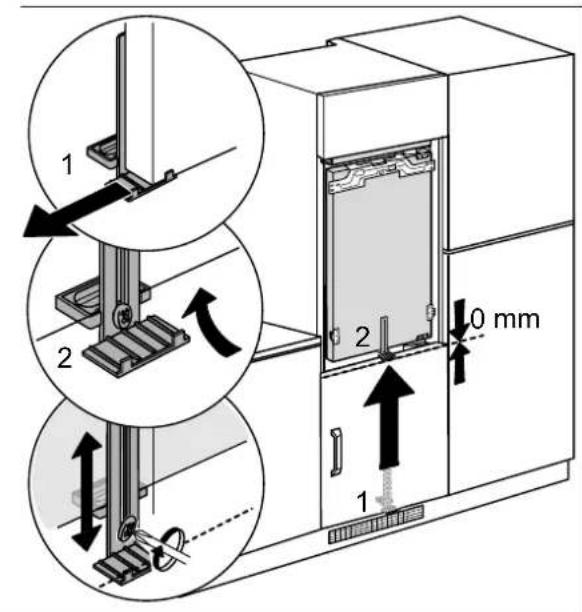 1
2
2
0 mm
1