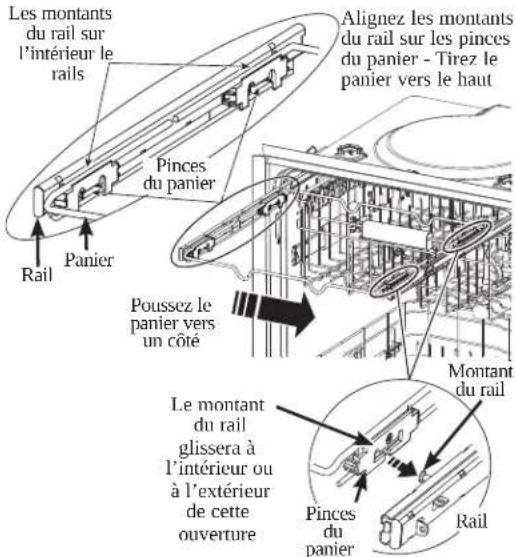 Les montants du rail sur l'intérieur le rails

Alignez les montants du rail sur les pinces du panier - Tirez le panier vers le haut

Pinces du panier

Rail

Panier

Poussez le panier vers un côté

Montant du rail

Le montant du rail glissera à l'intérieur ou à l'extérieur de cette ouverture

Pinces du panier

Rail