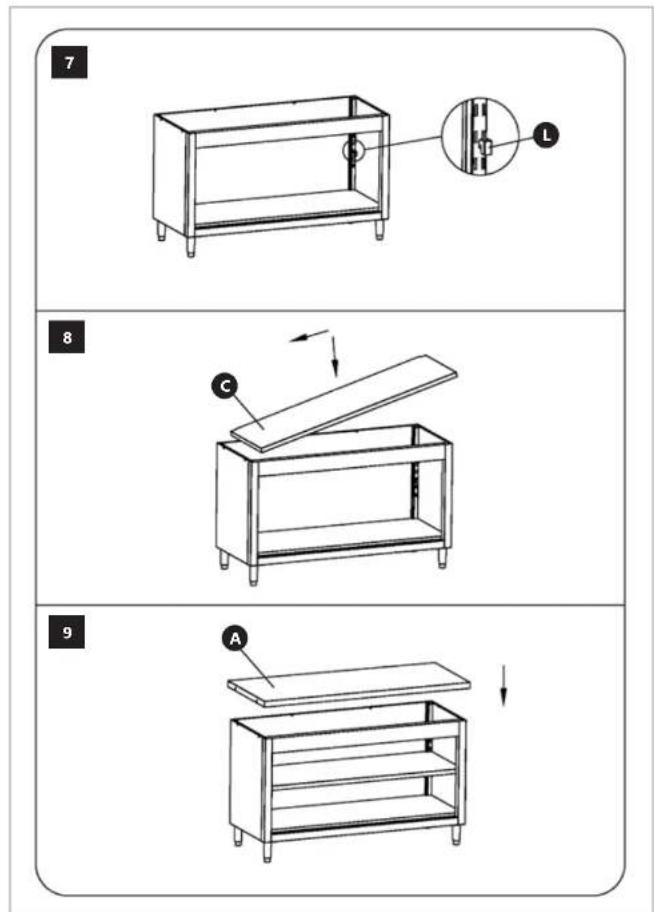 7

L

8

C

9

A