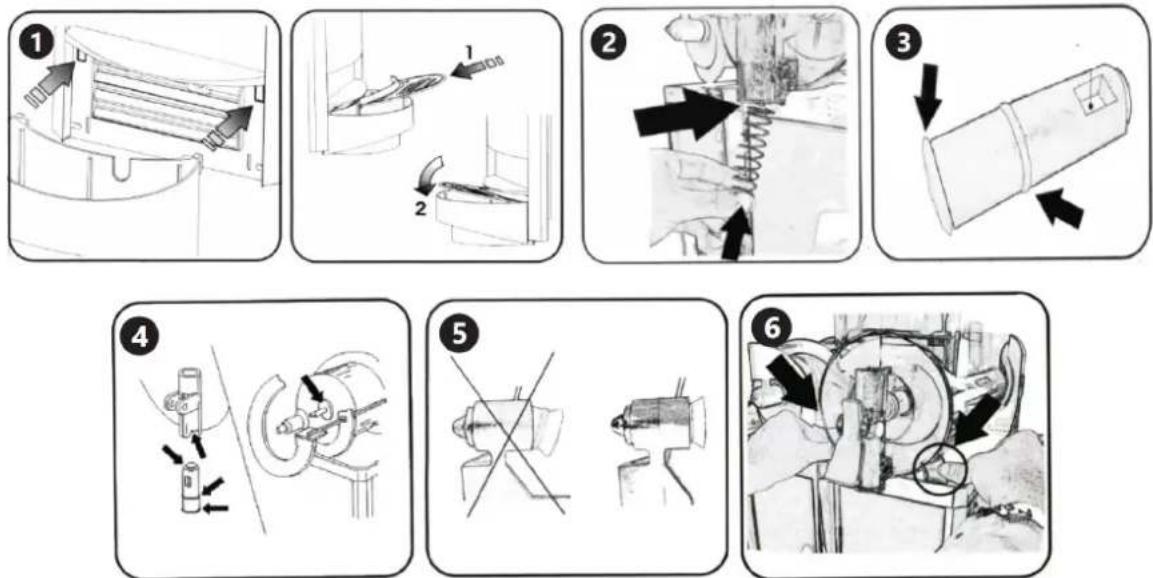 1

1
2

2

3

4

5

6