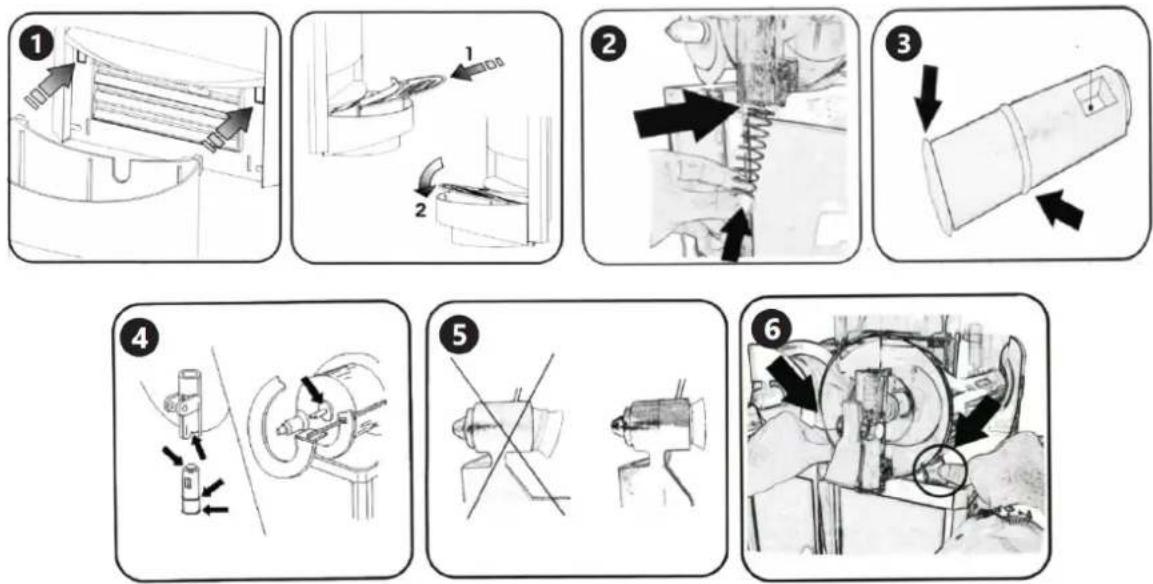 1

1

2

2

3

4

5

6