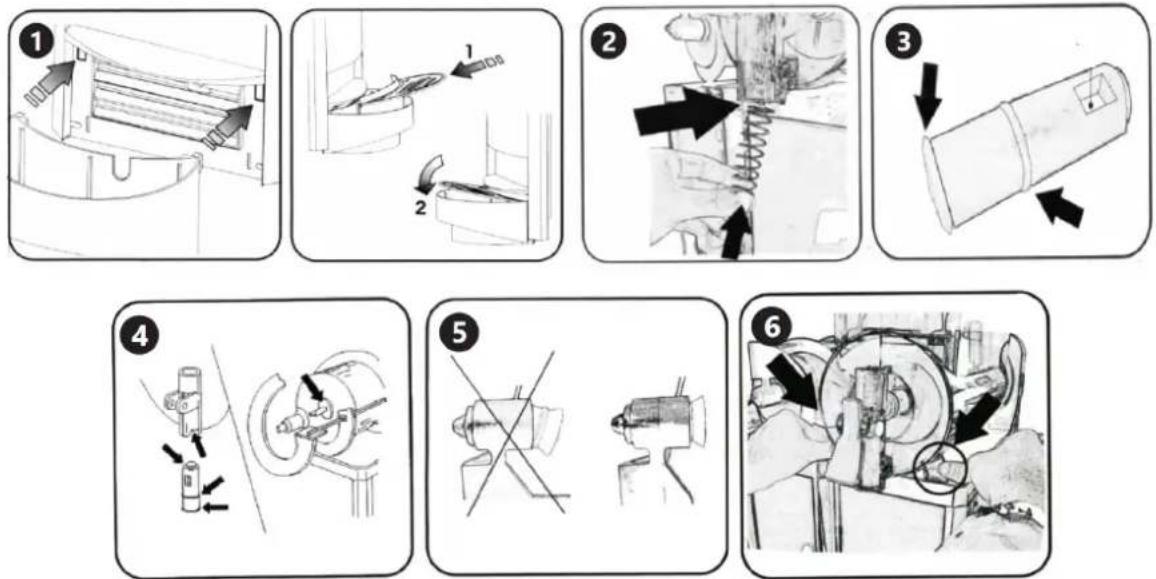 1

1
2

2

3

4

5

6