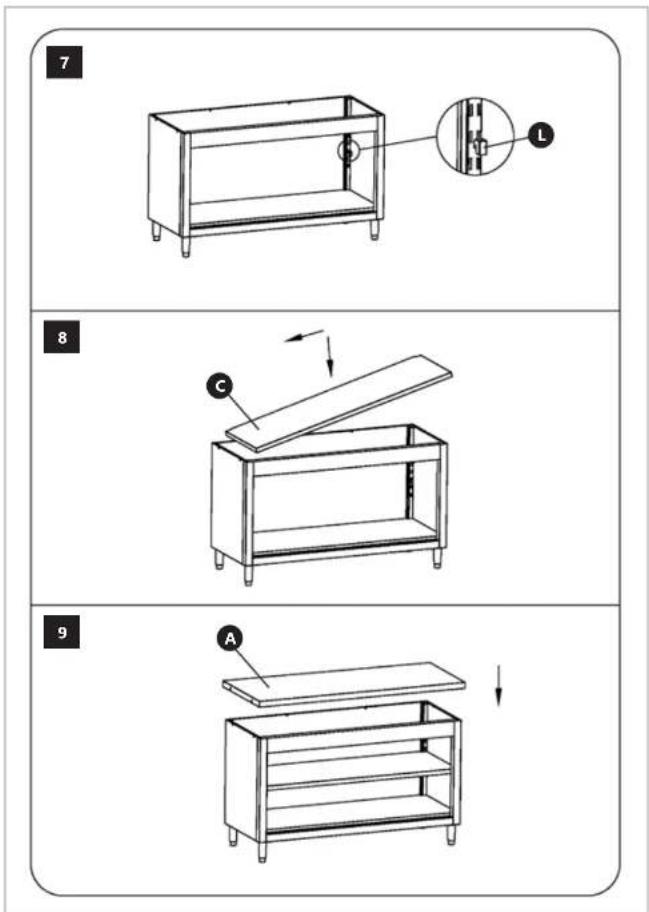 7

L

8

C

9

A