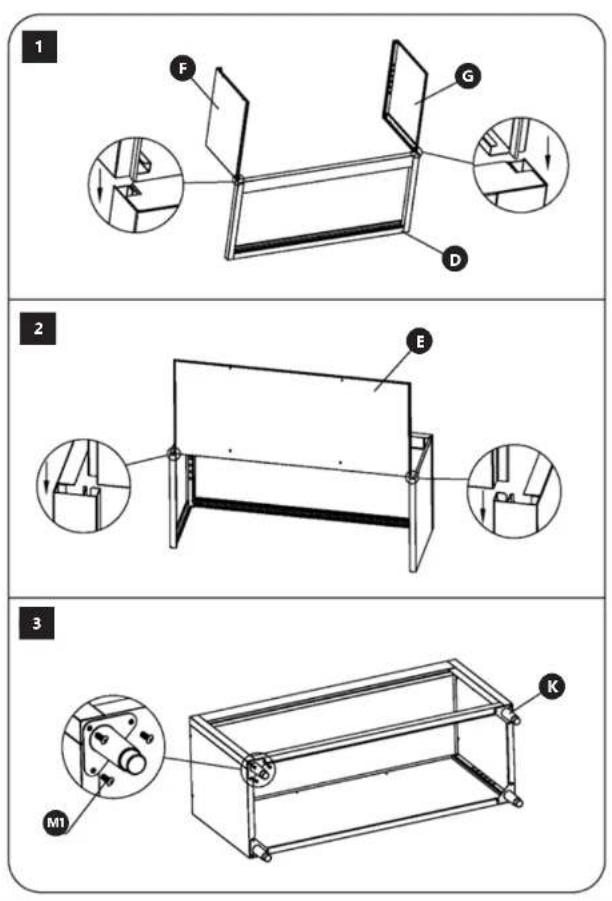 1
F
G
D
2
E
3
K
M1