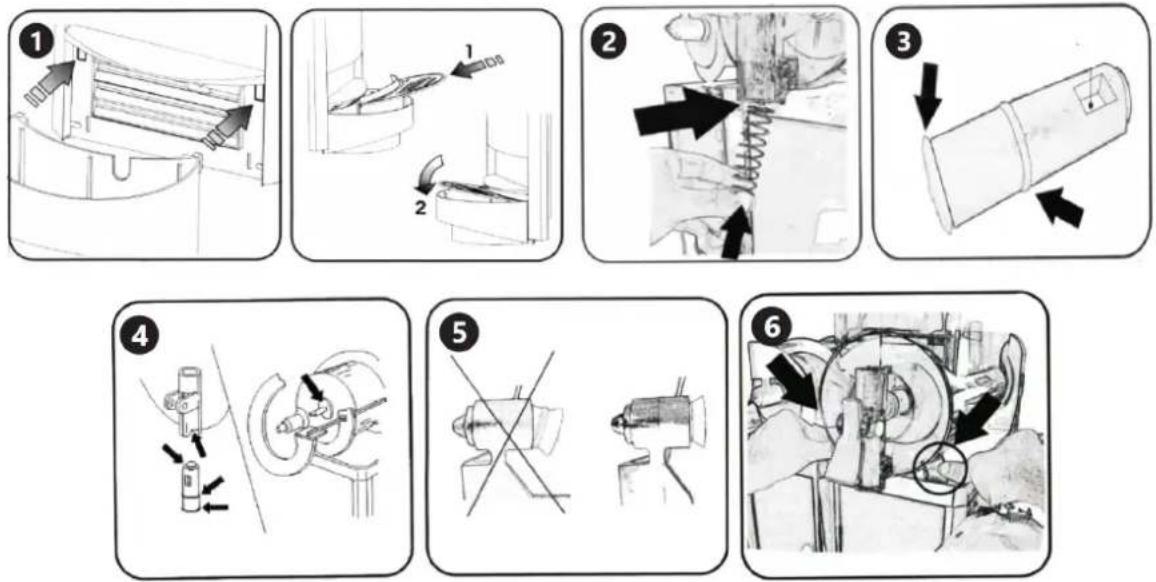 1

1

2

2

3

4

5

6