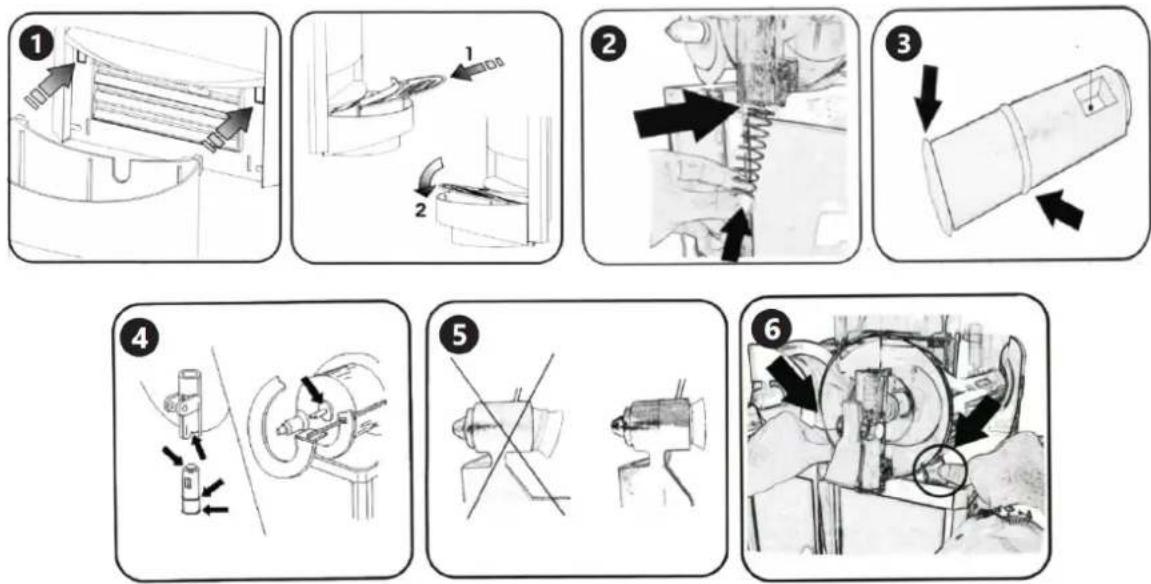 1

1
2

2

3

4

5

6