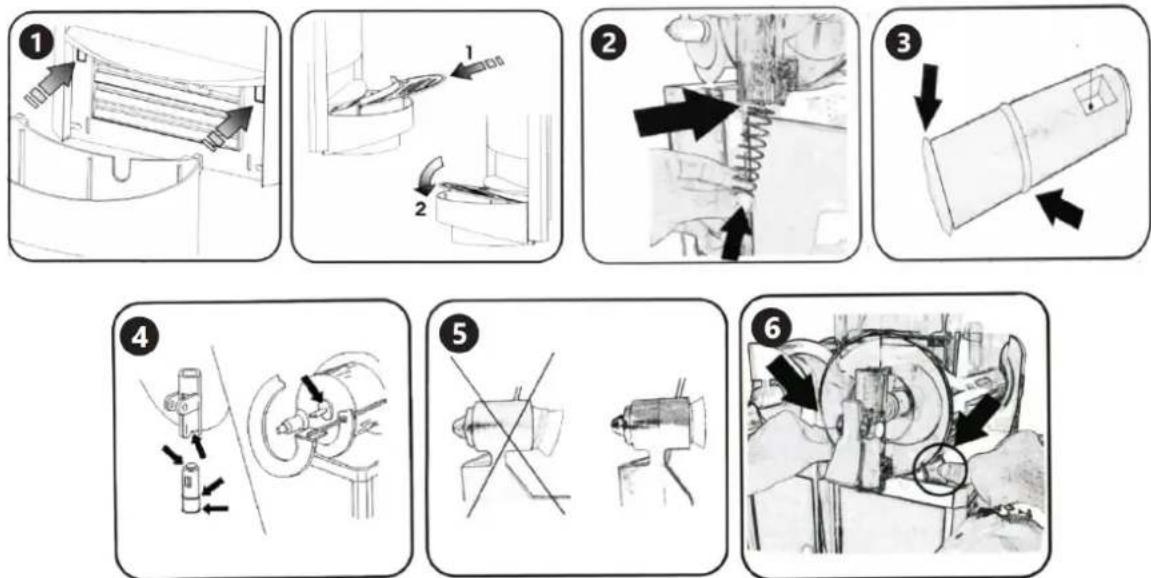 1

1
2

2

3

4

5

6