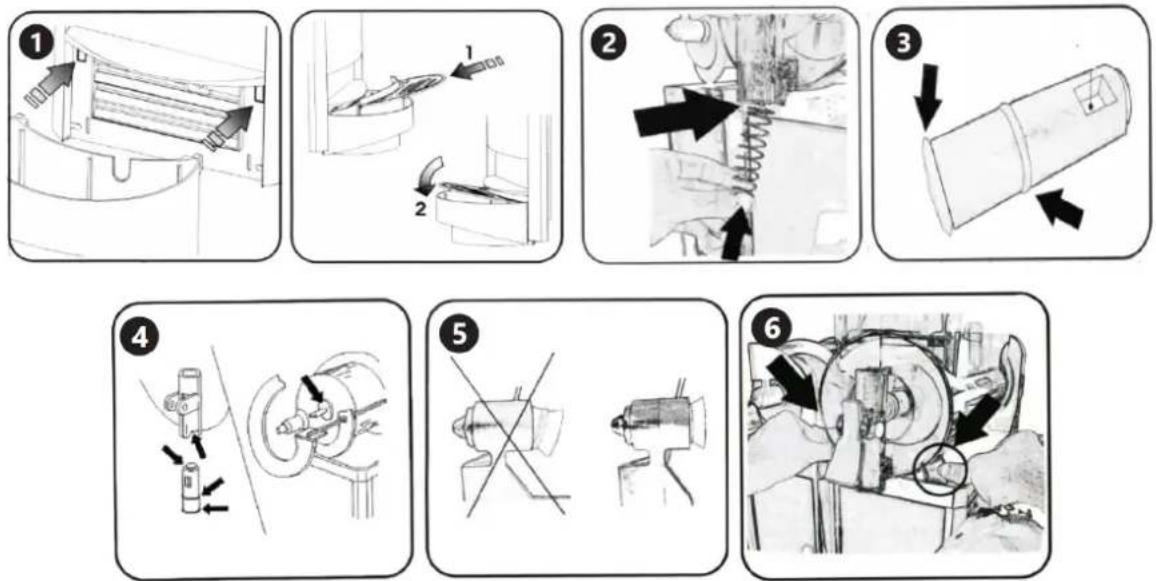 1

1
2

2

3

4

5

6