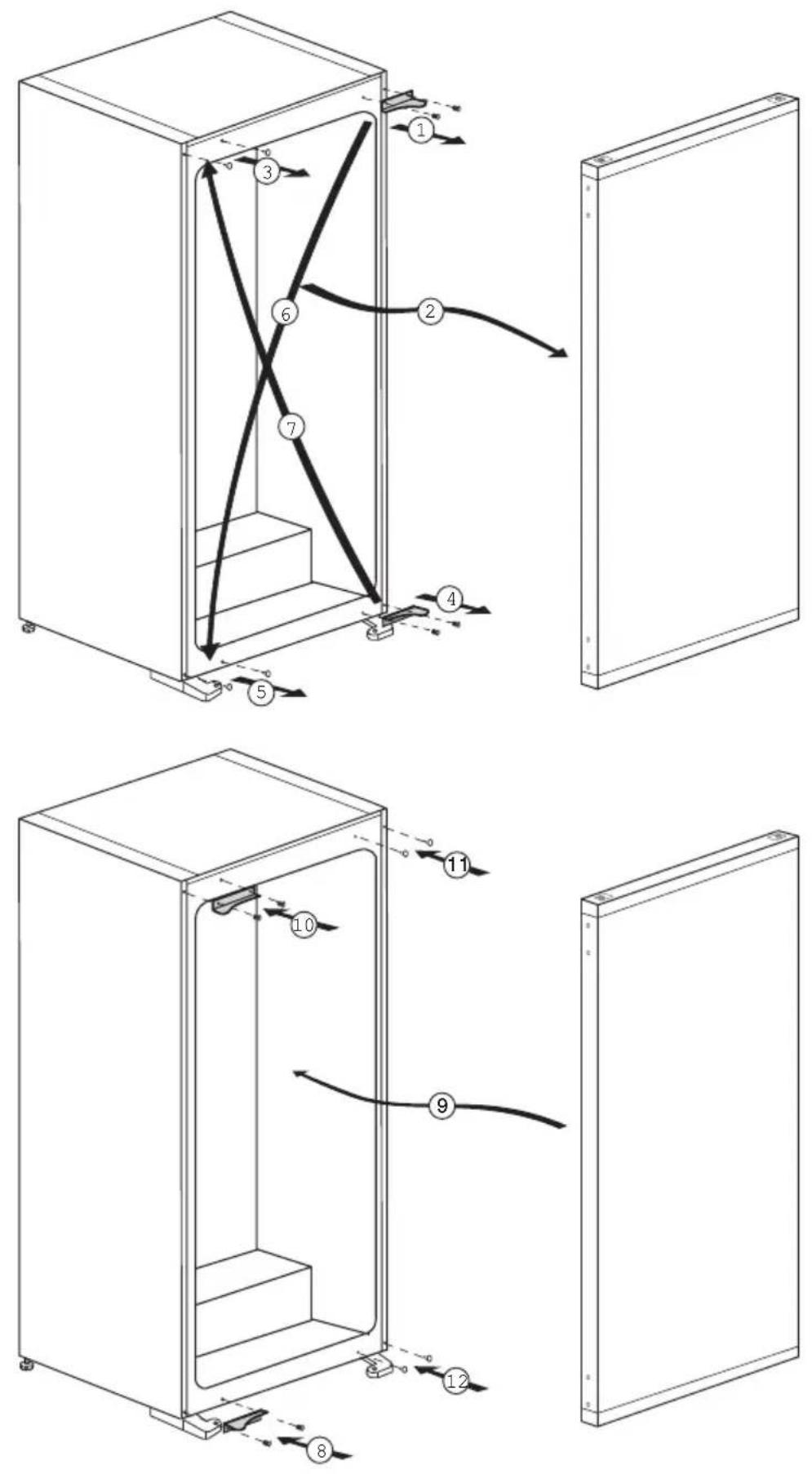 1
3
2
6
7
4
5
11
10
9
12
8