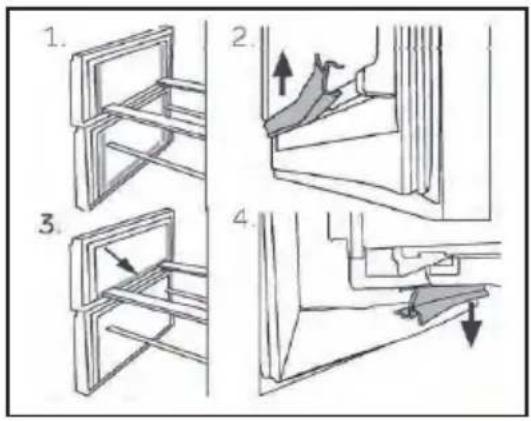 1.

2.

3.

4.