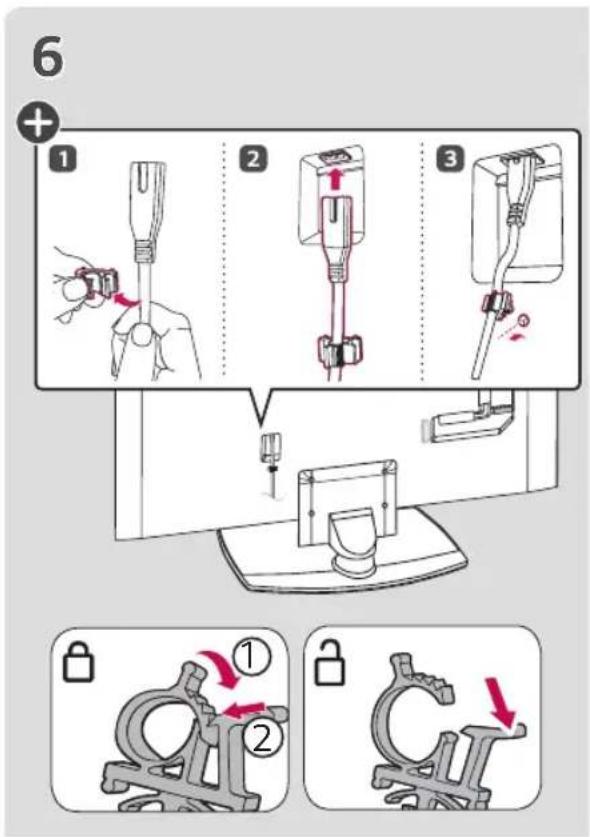 6

1

2

3

①

②