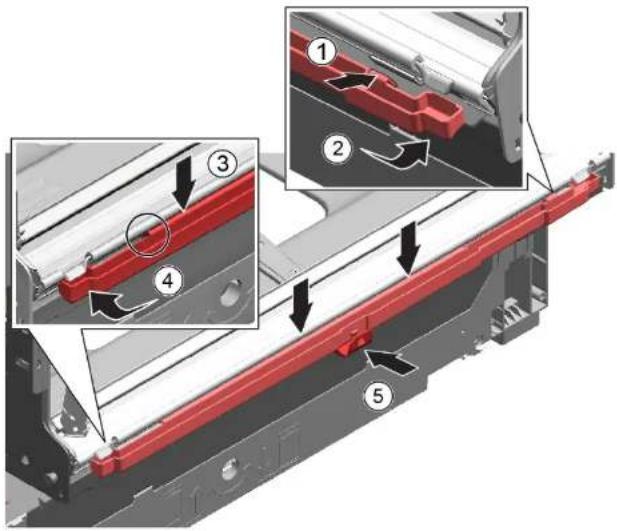 1
2
3
4
5