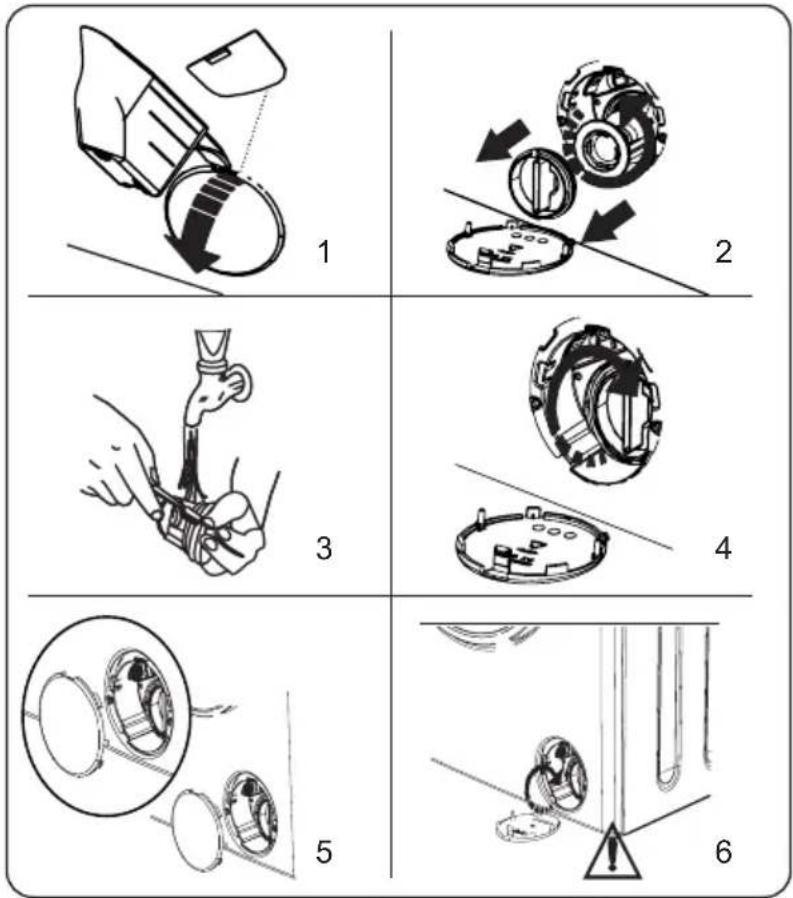 1

2

3

4

5

6