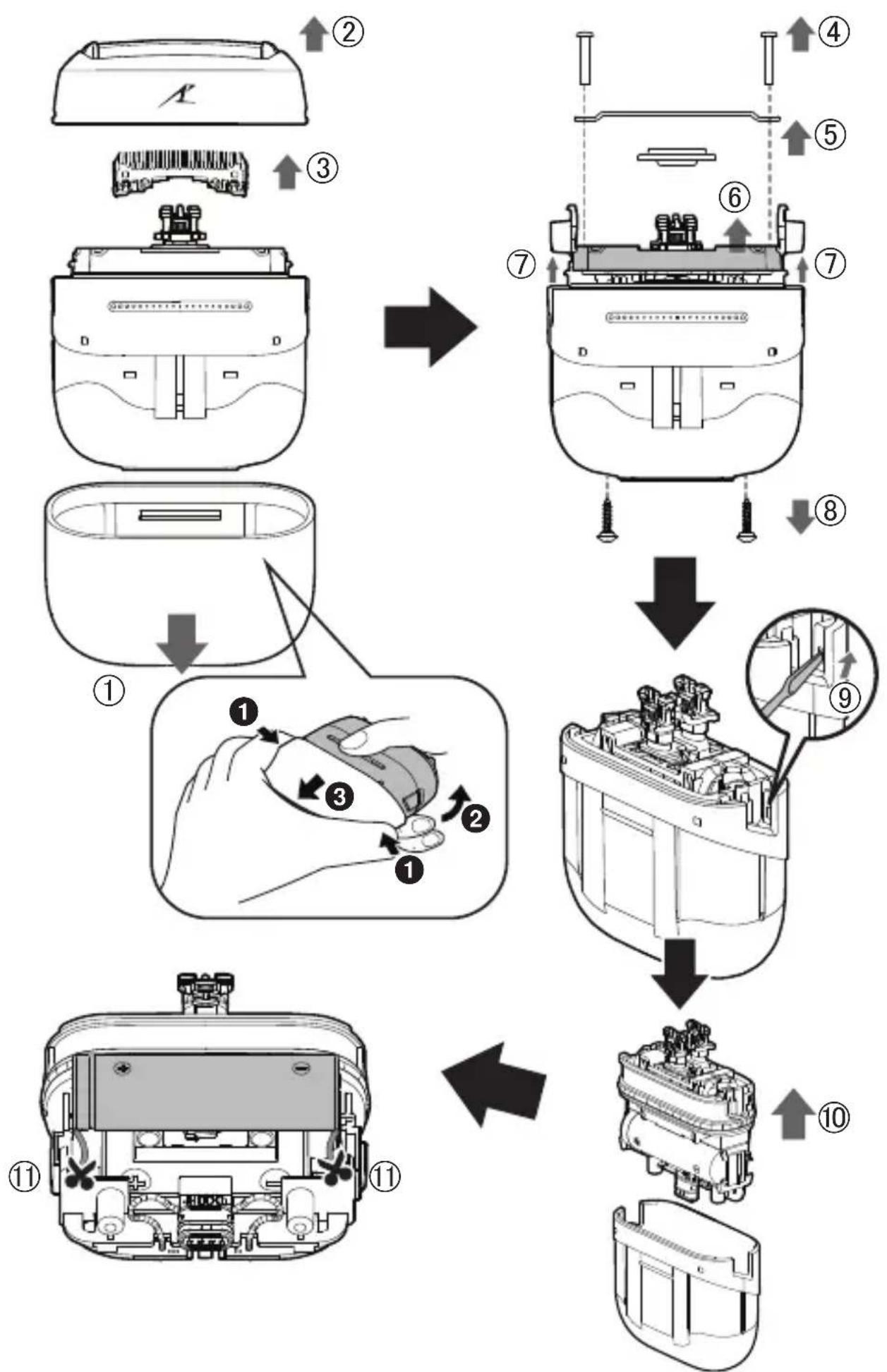 ②
③
①
❶
❸
❷
❶
④
⑤
⑥
⑦
⑦
⑧
⑨
⑩
⑪
⑪