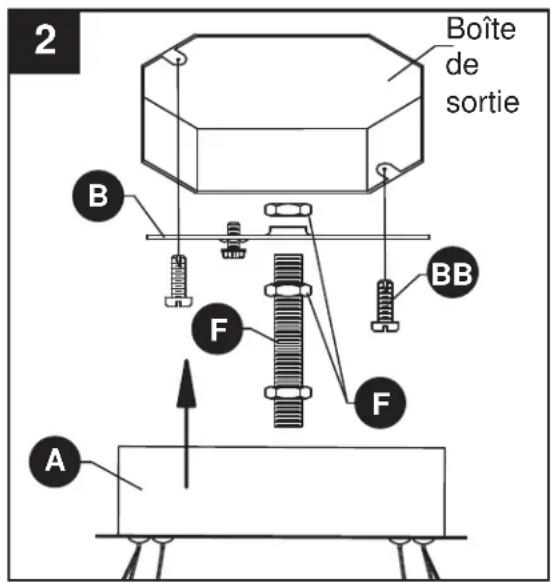 2

Boîte de sortie

B

BB

F

F

A