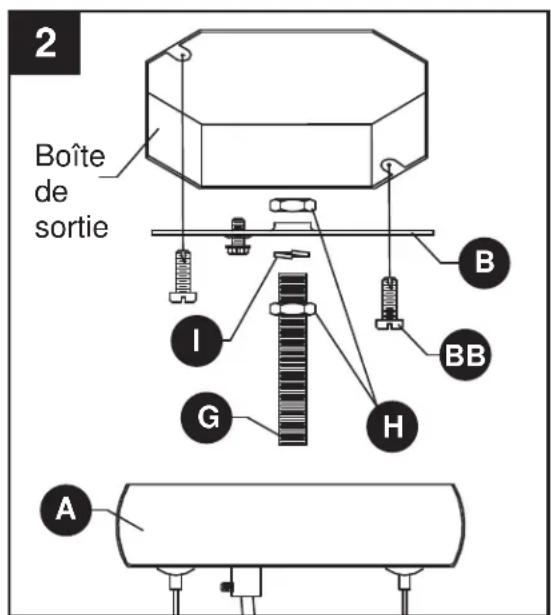 2

Boîte de sortie

B

I

BB

G

H

A