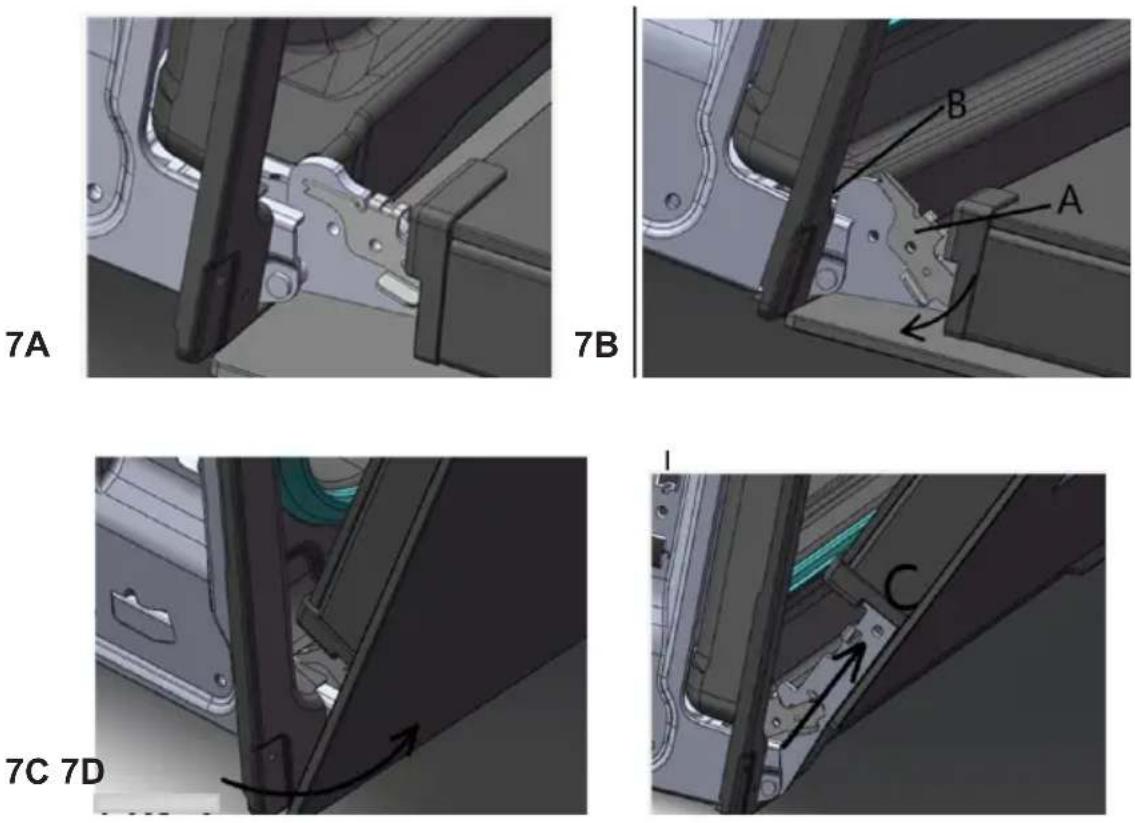 7A

7B

B

A

7C 7D

C