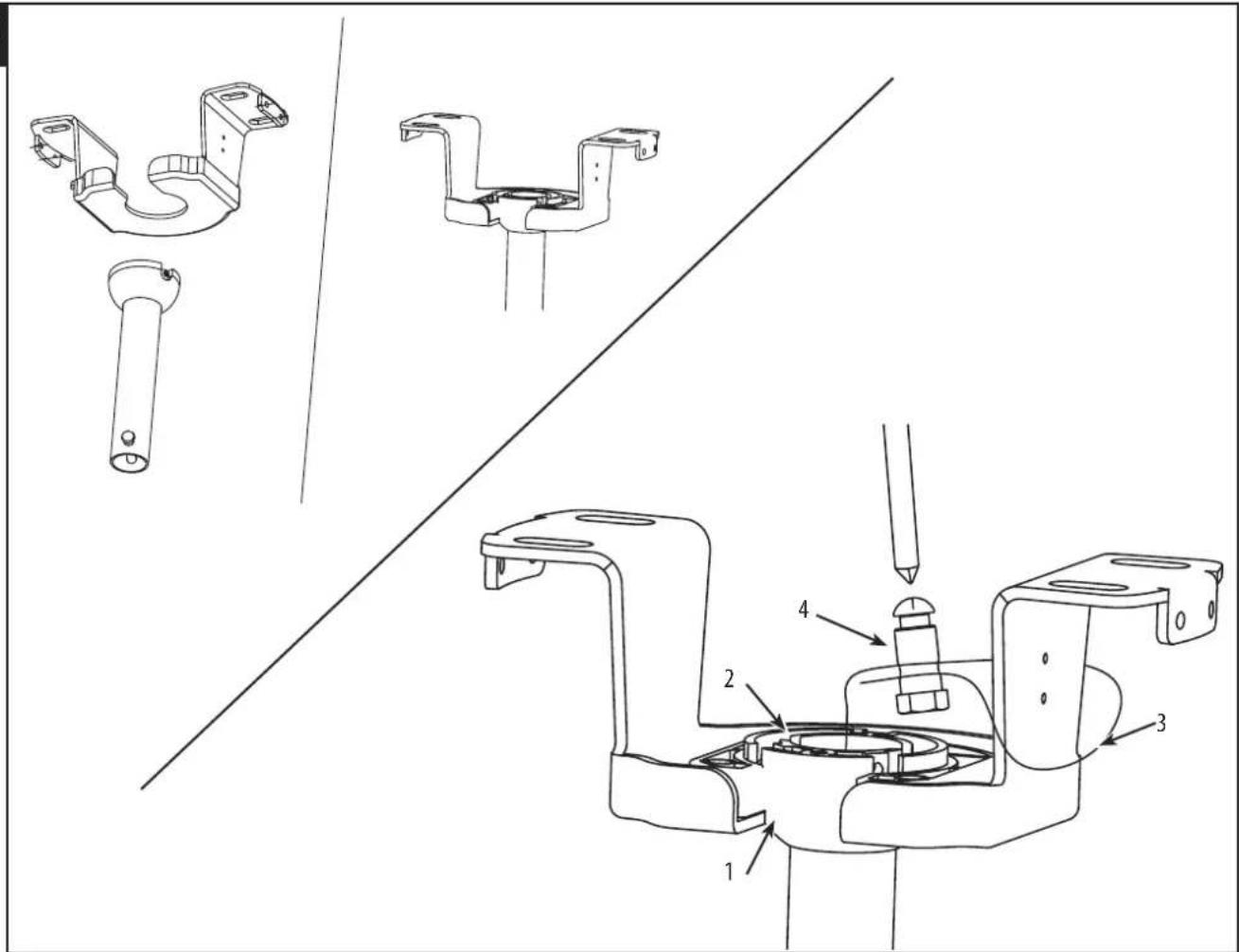 4
2
3
1