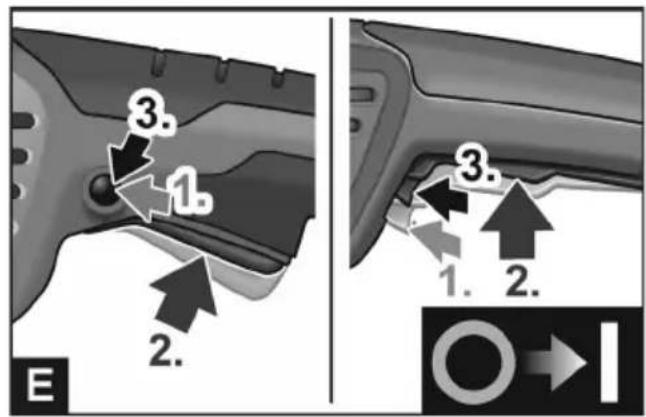 3.
1.
2.
E
3.
1.
2.
O I