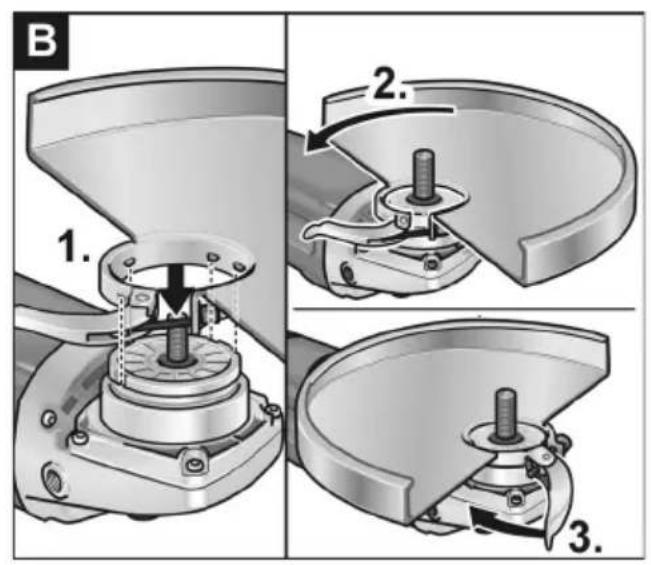 B

1.

2.

3.