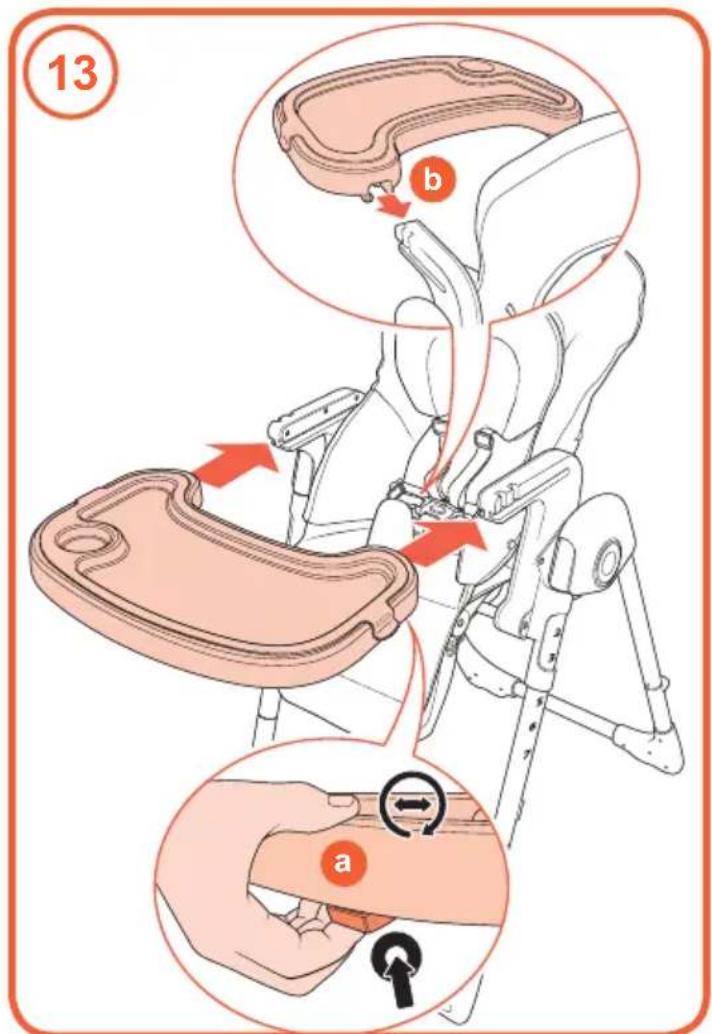 13

b

a