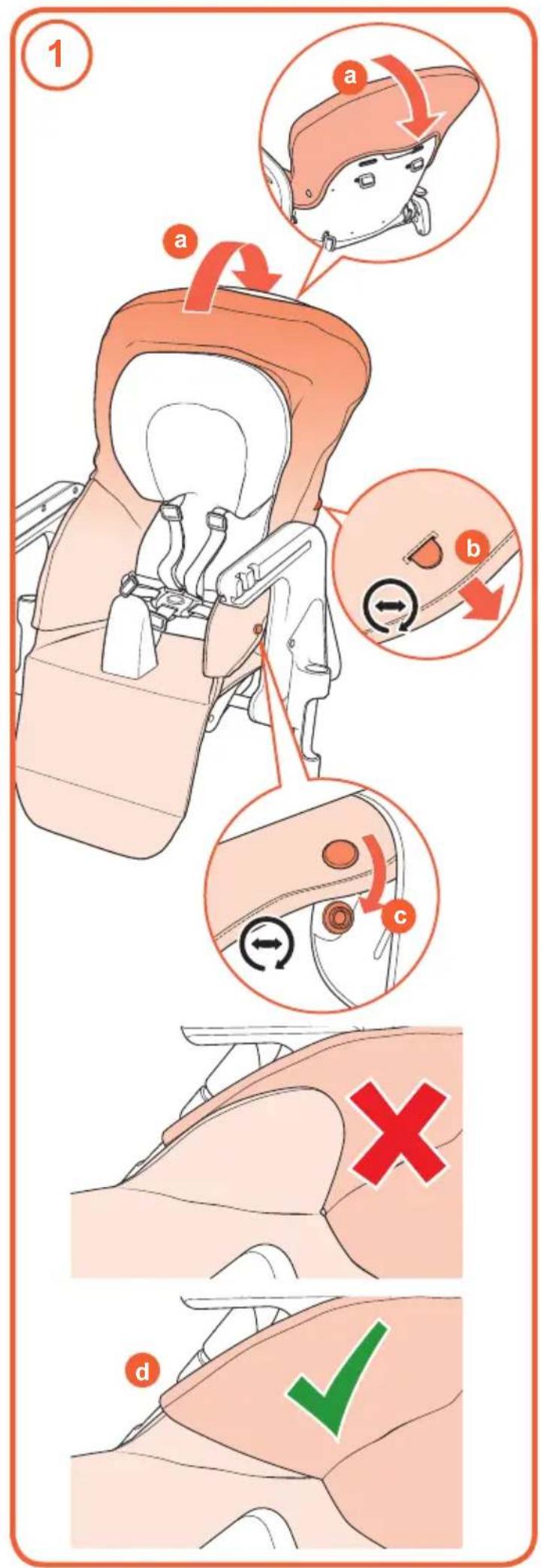 1

a

a

b

c

d