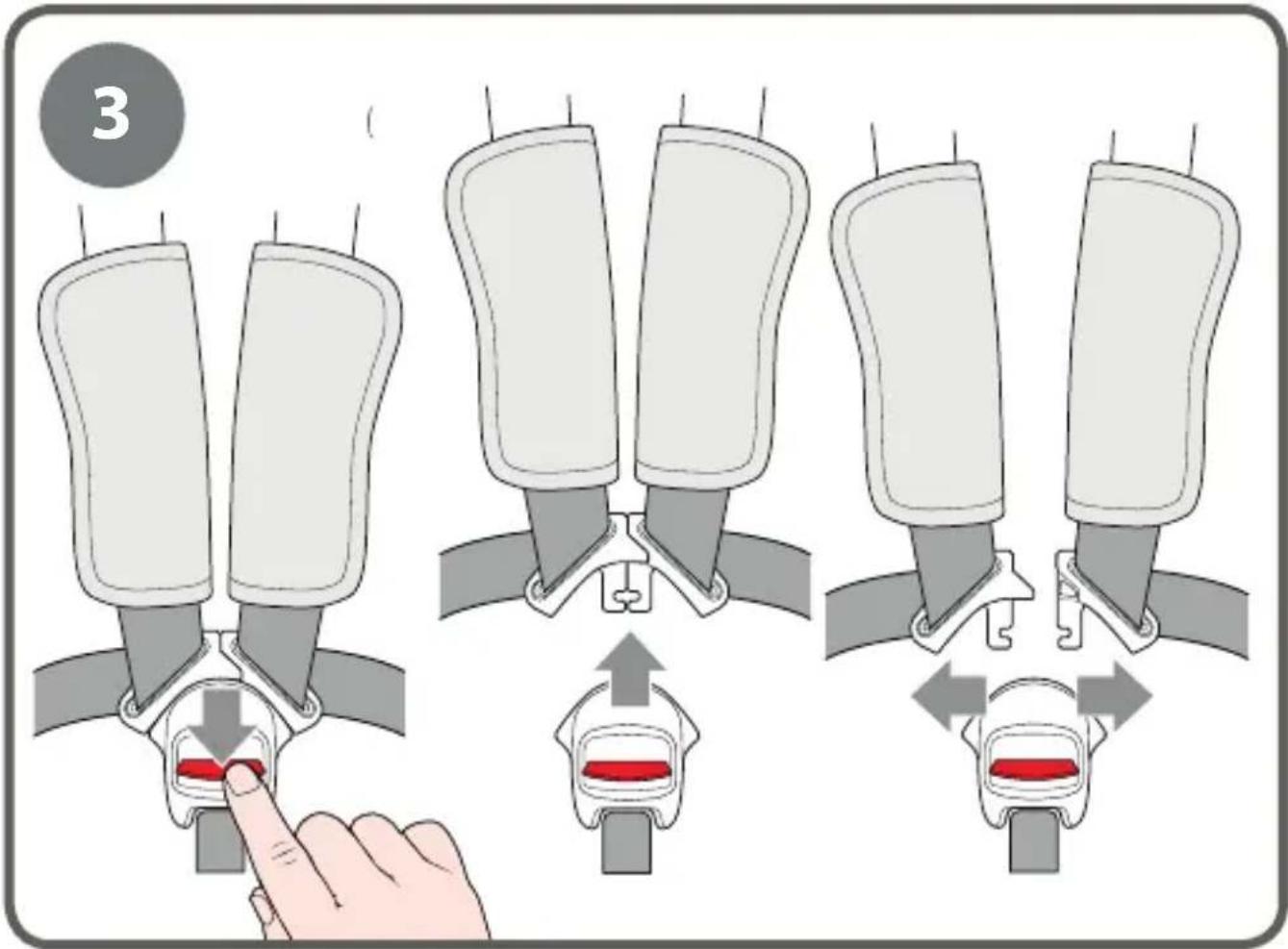 3