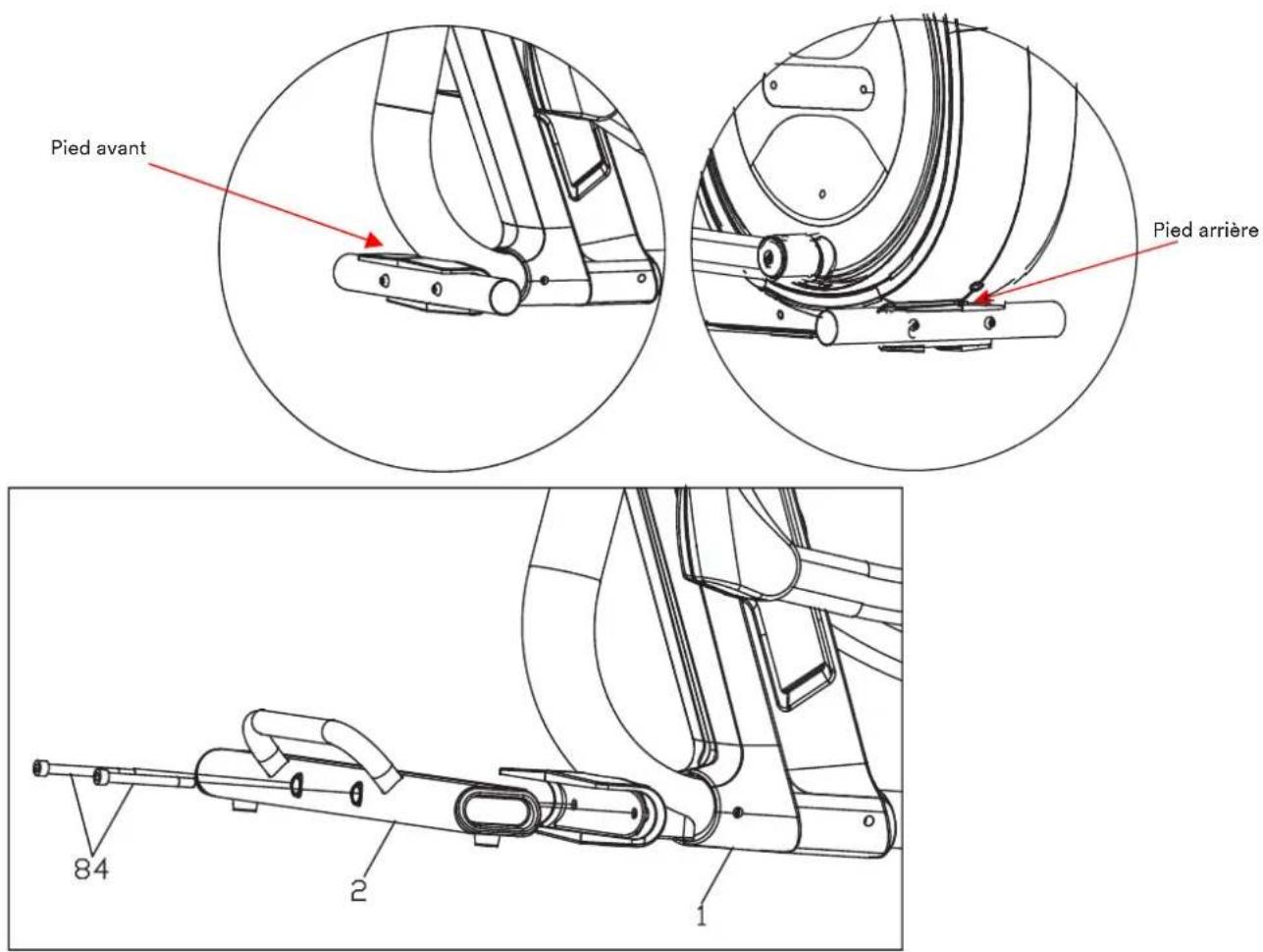 Pied avant

Pied arrière

84

2

1