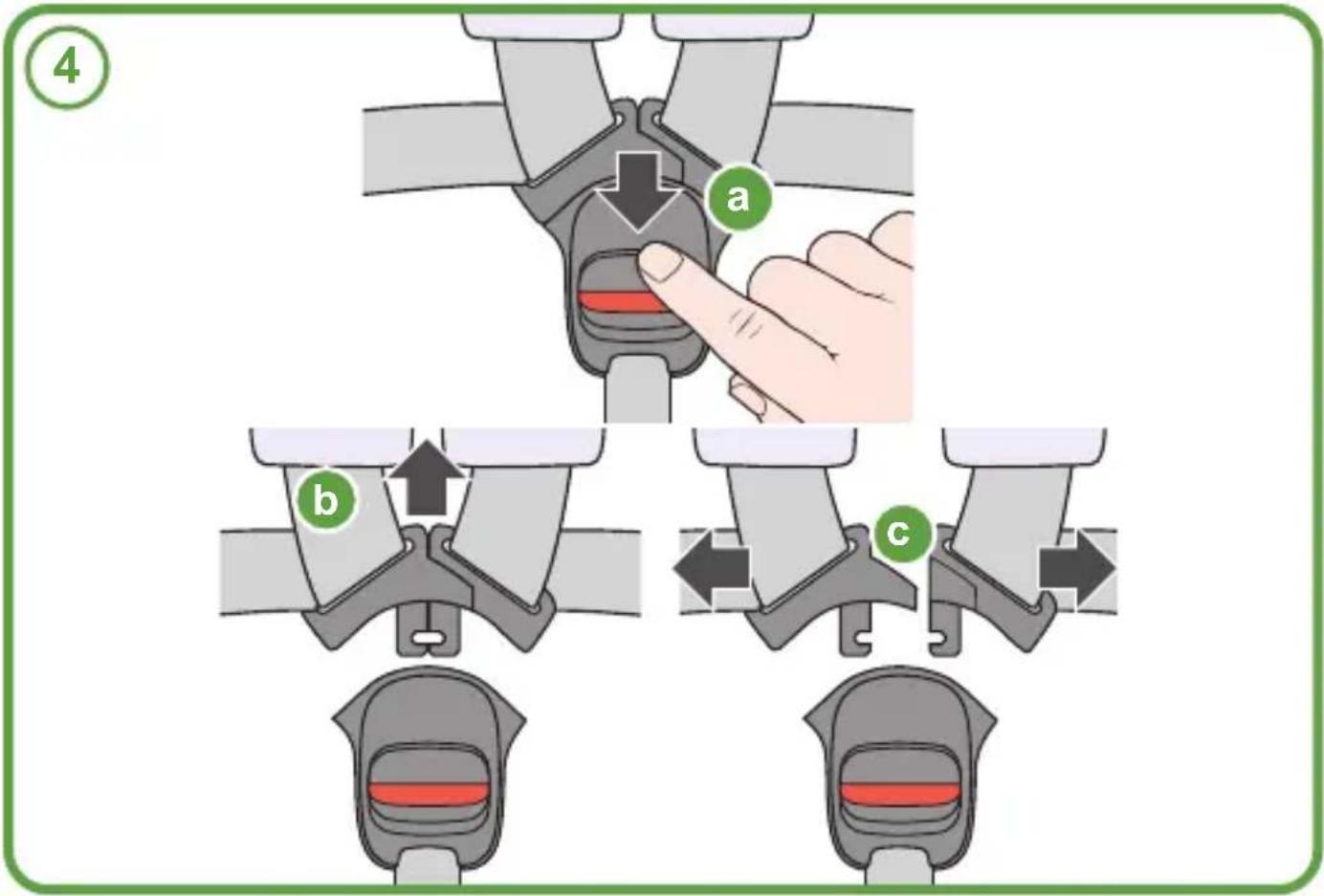 4
a
b
c