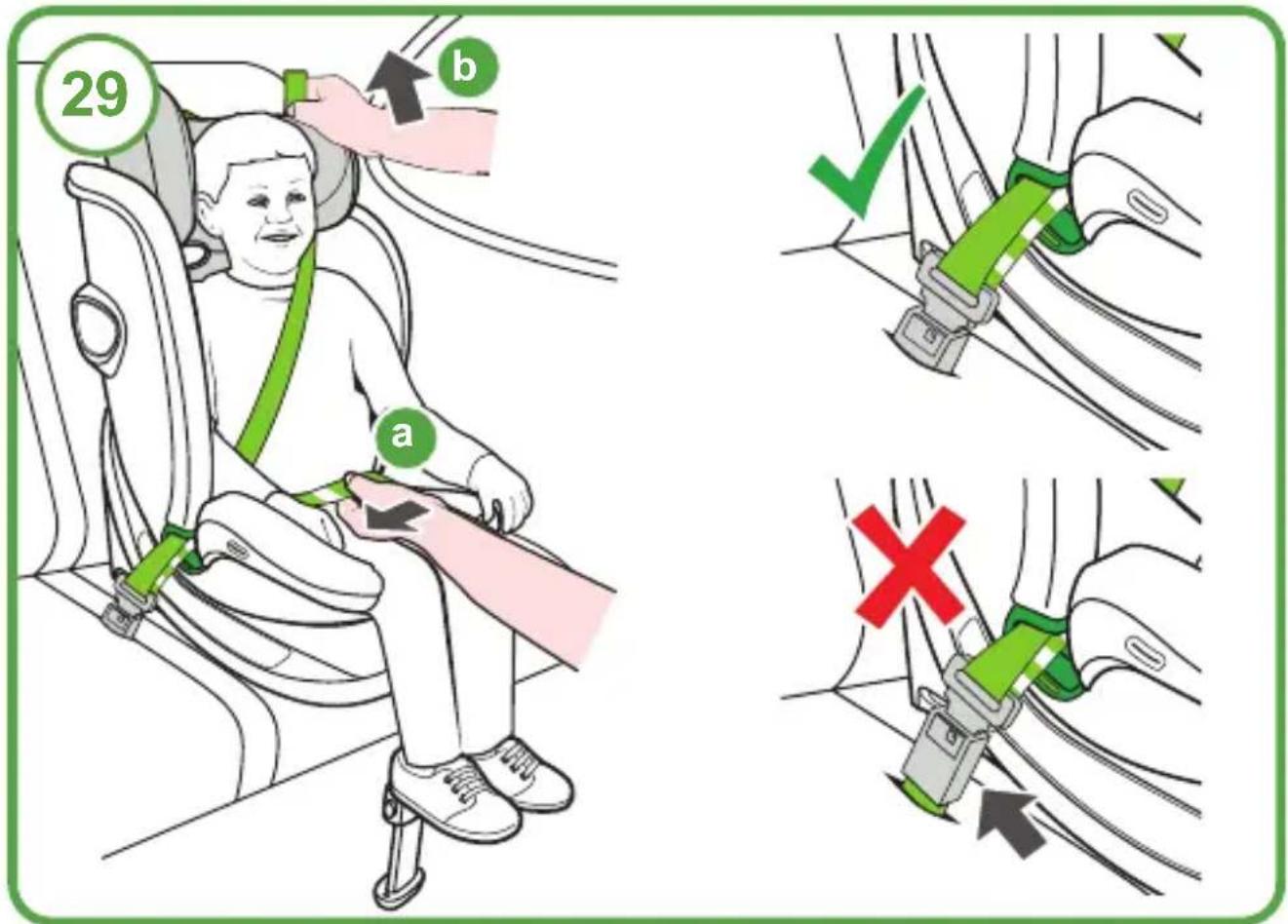 29
b
a