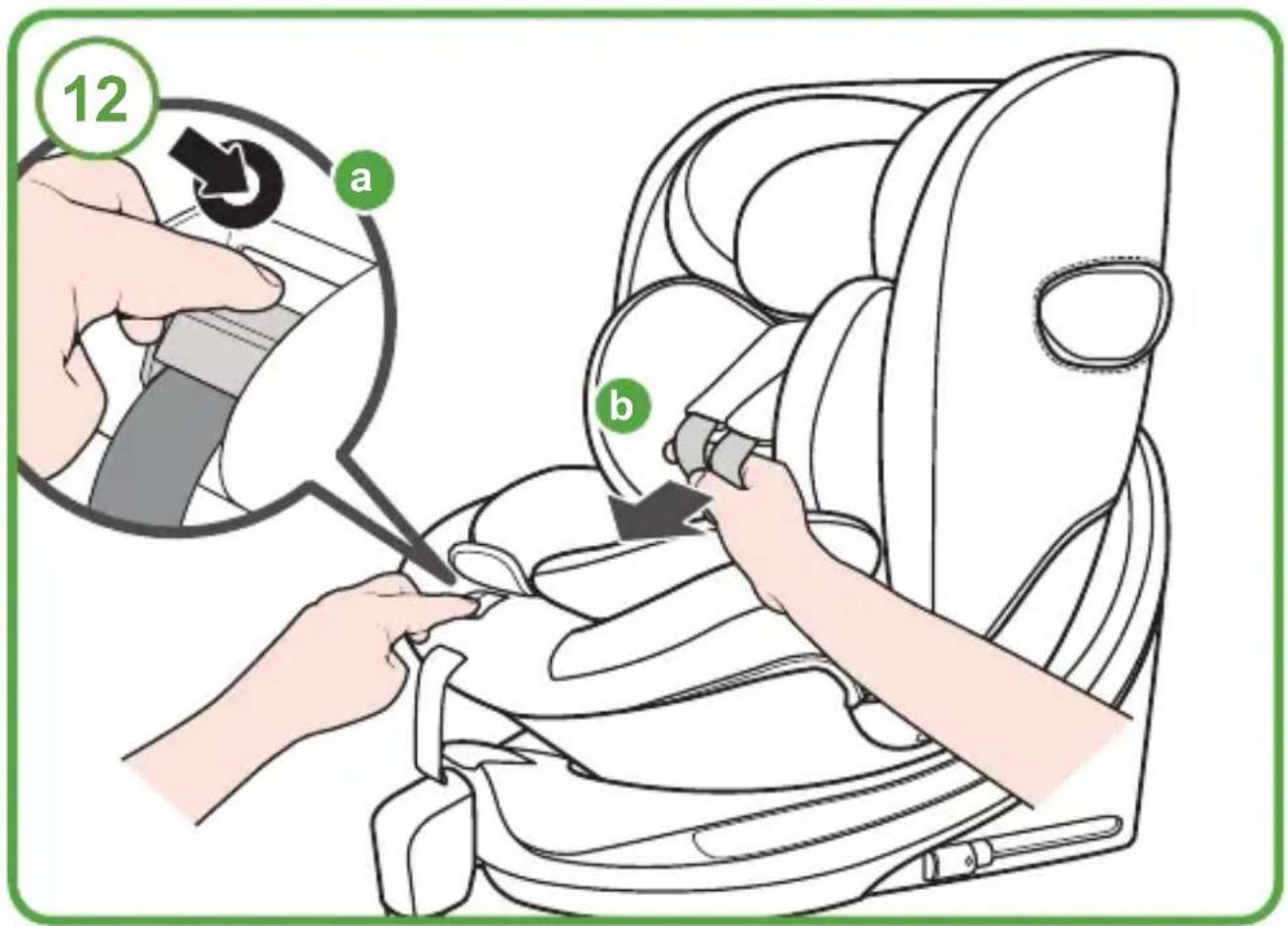 12
a
b