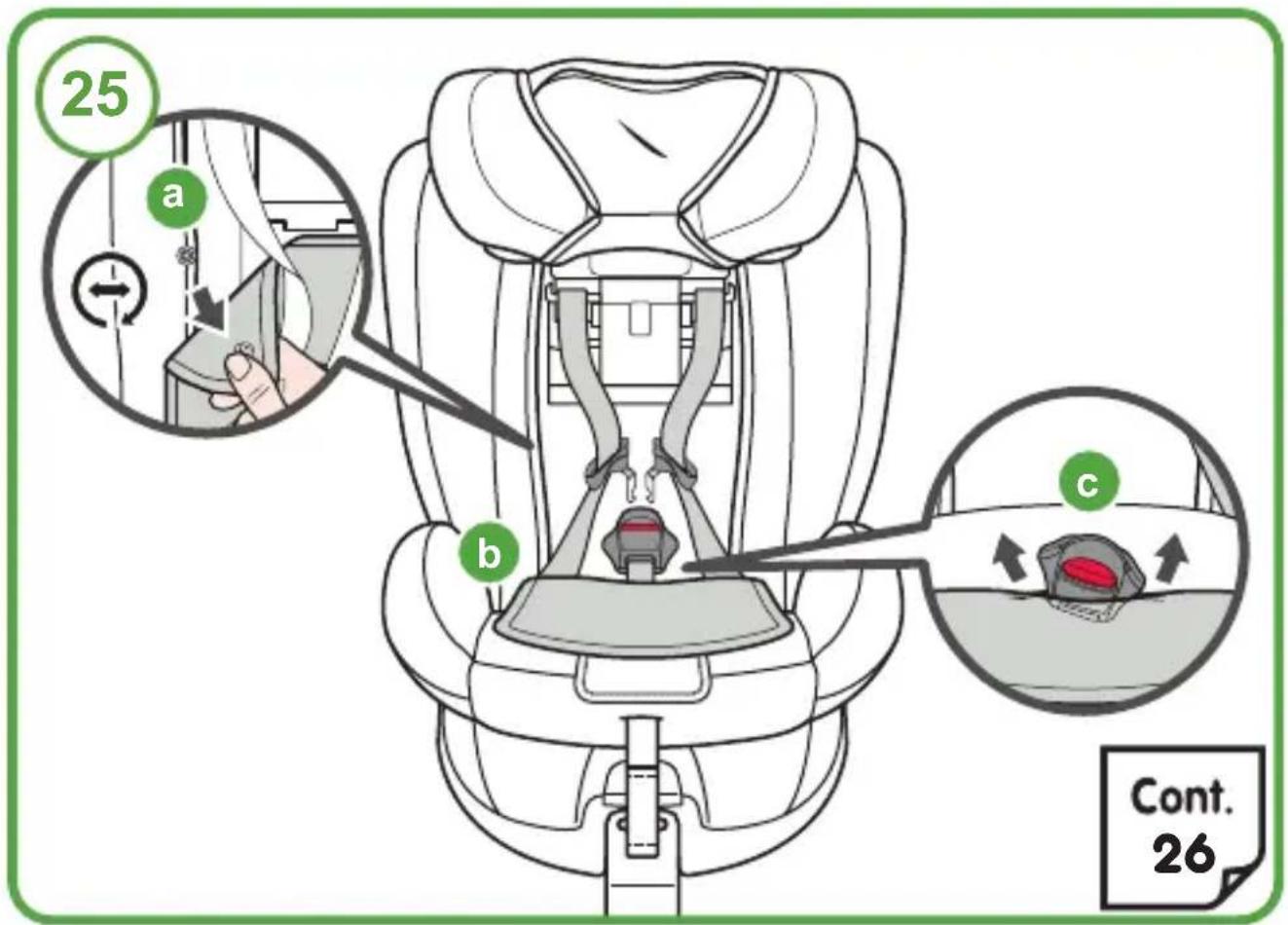 25

a

b

c

Cont.
26