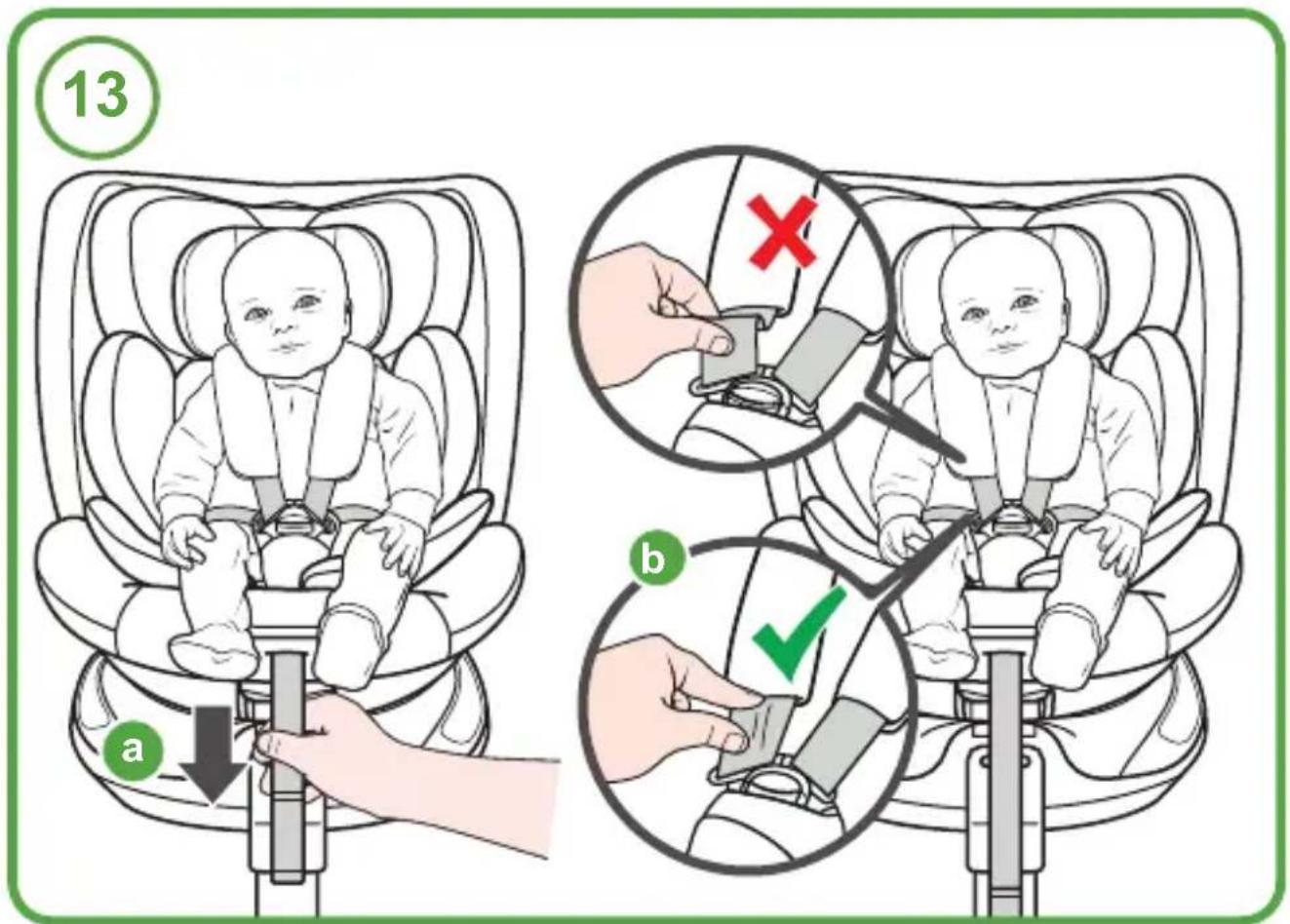 13

a

b