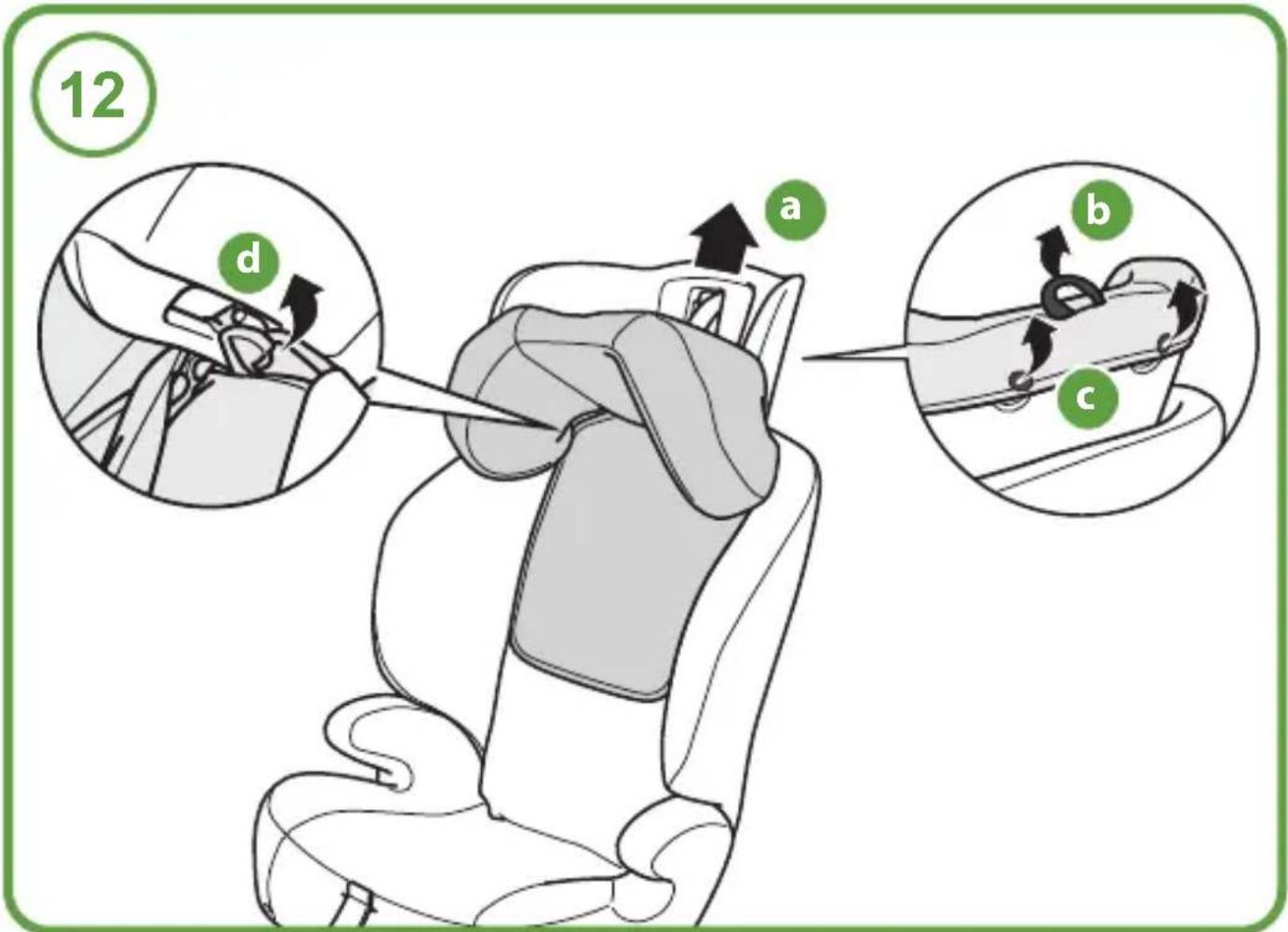 12

d

a

b

c