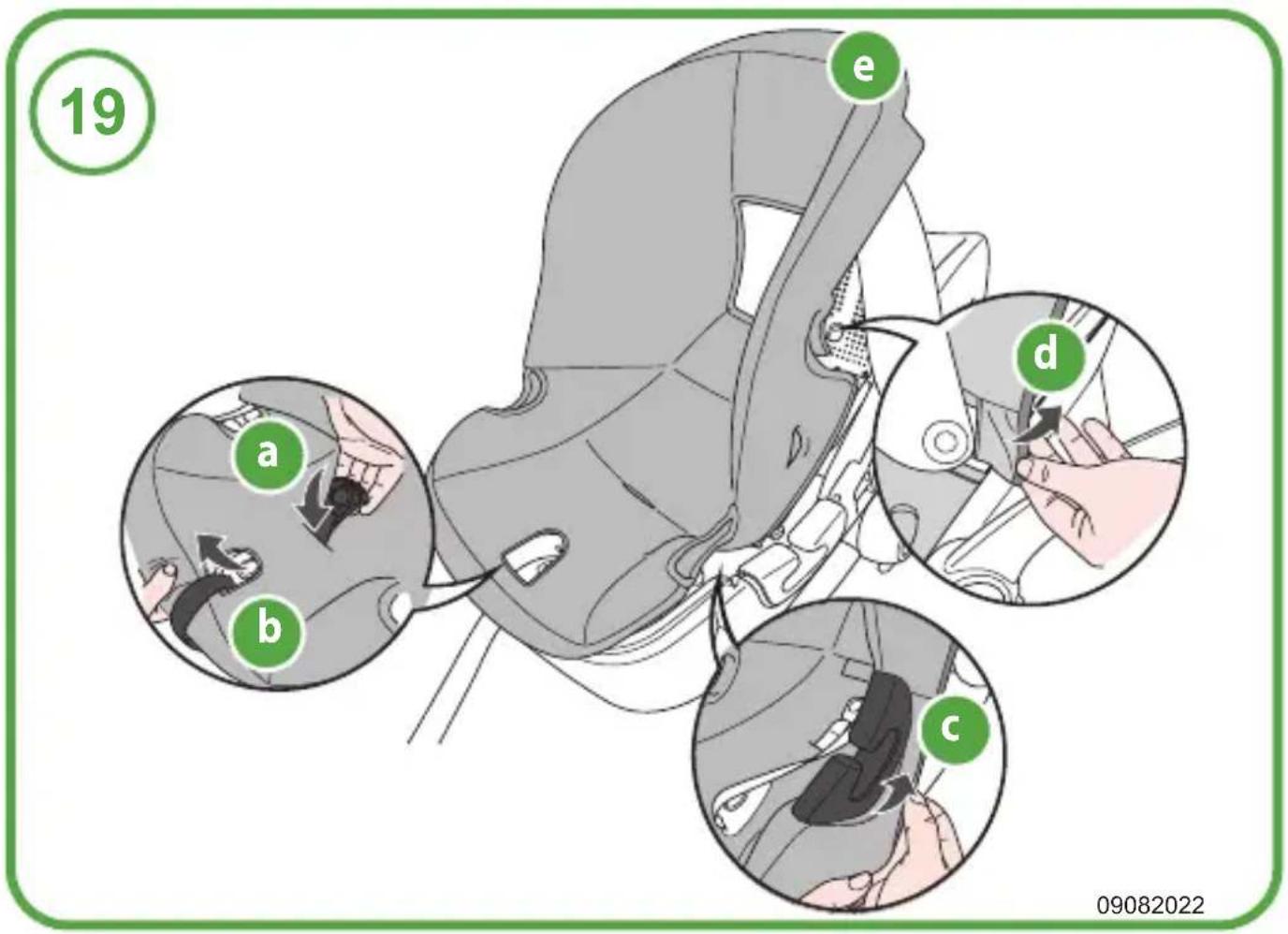 19

e

a

b

d

c

09082022