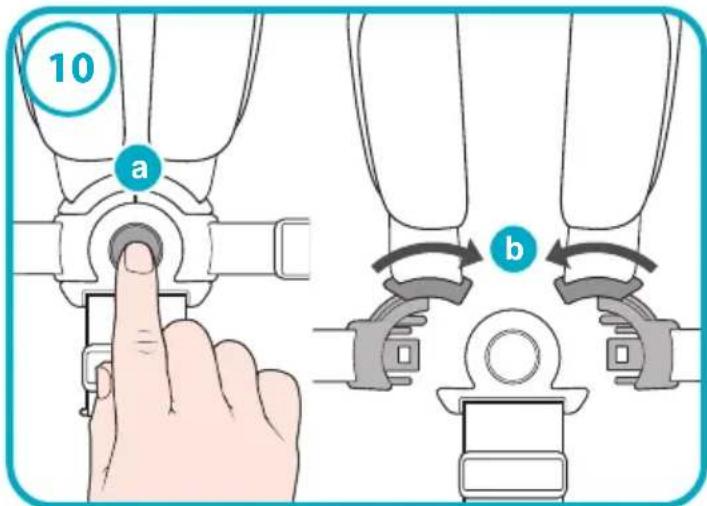 10

a

b