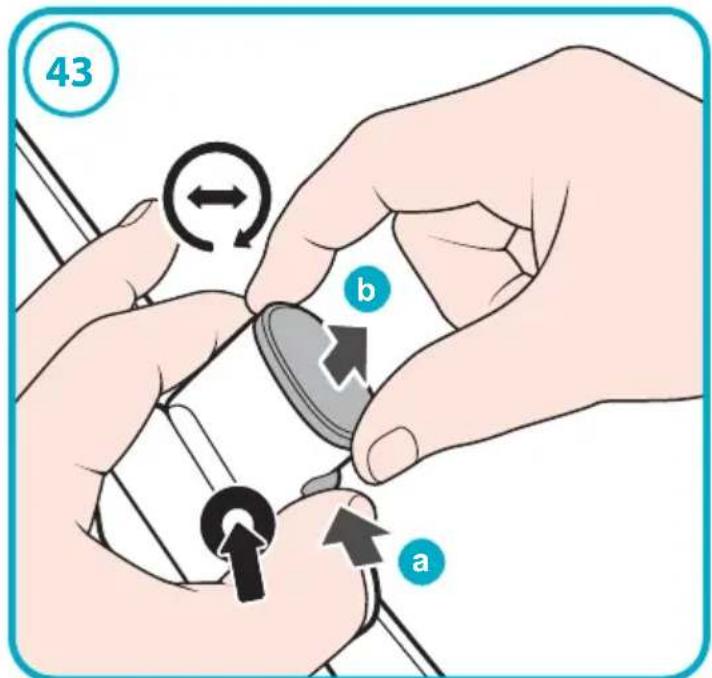 43

b

a