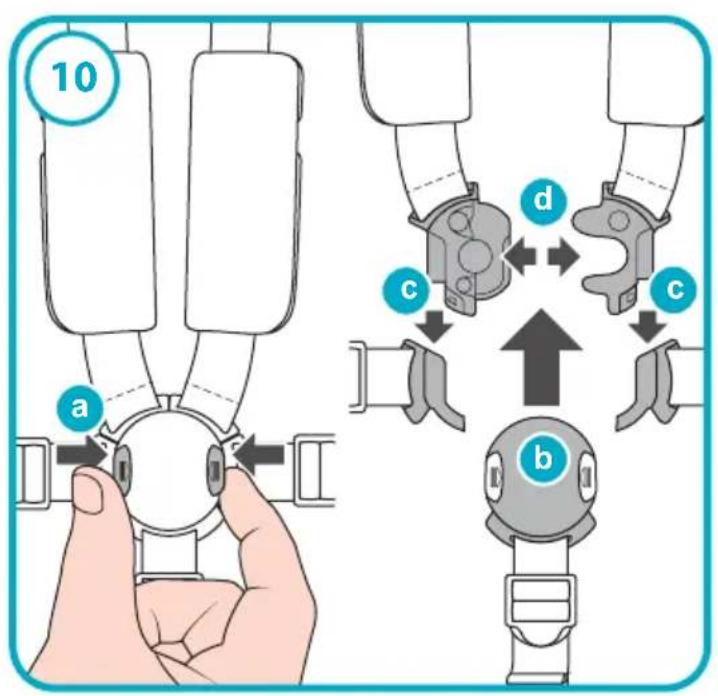 10
a
d
c
c
b