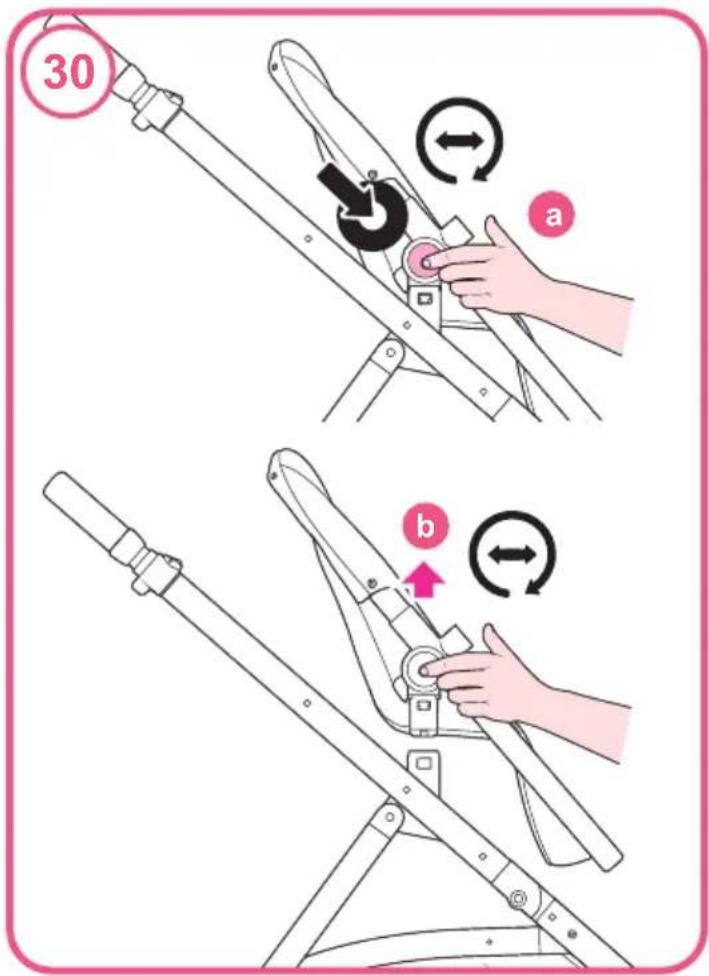 30

a

b