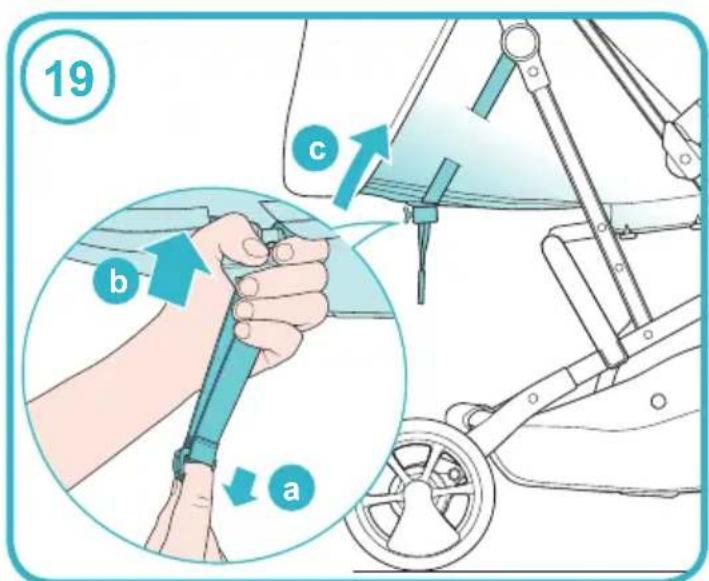 19
c
b
a