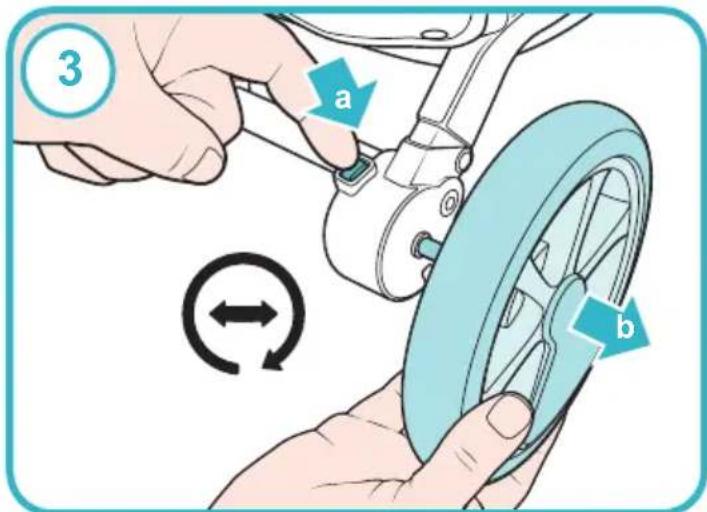 3
a
b