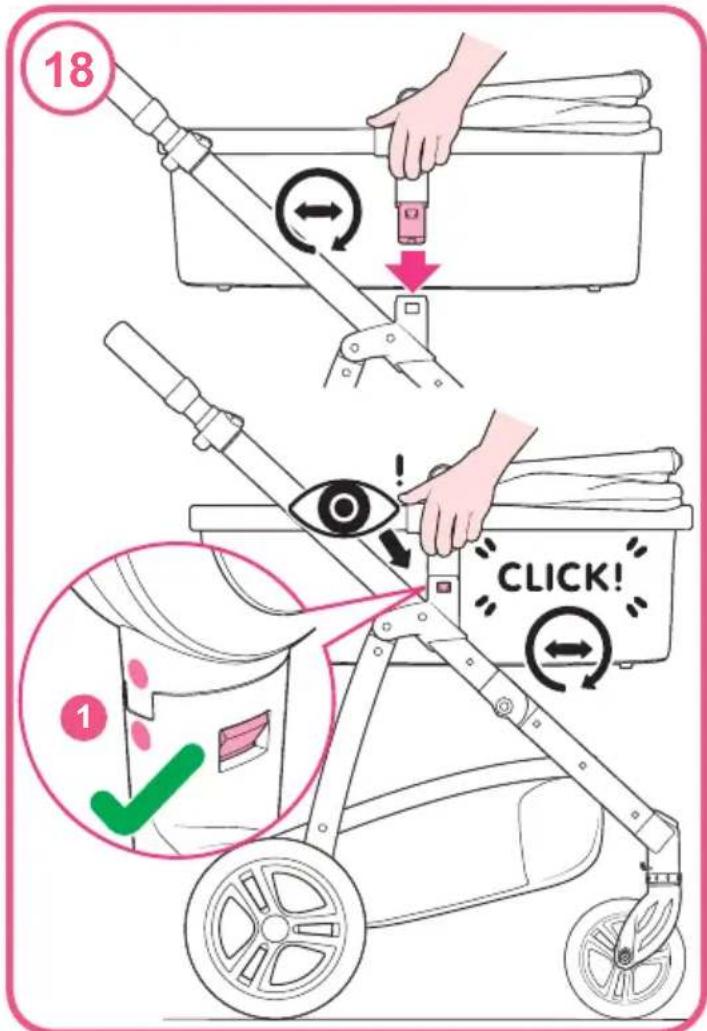 18

!

CLICK!

1