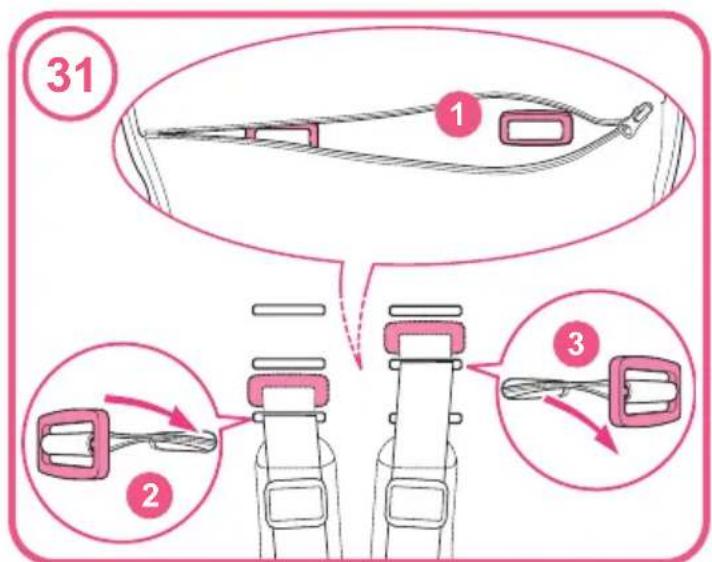 31

1

2

3