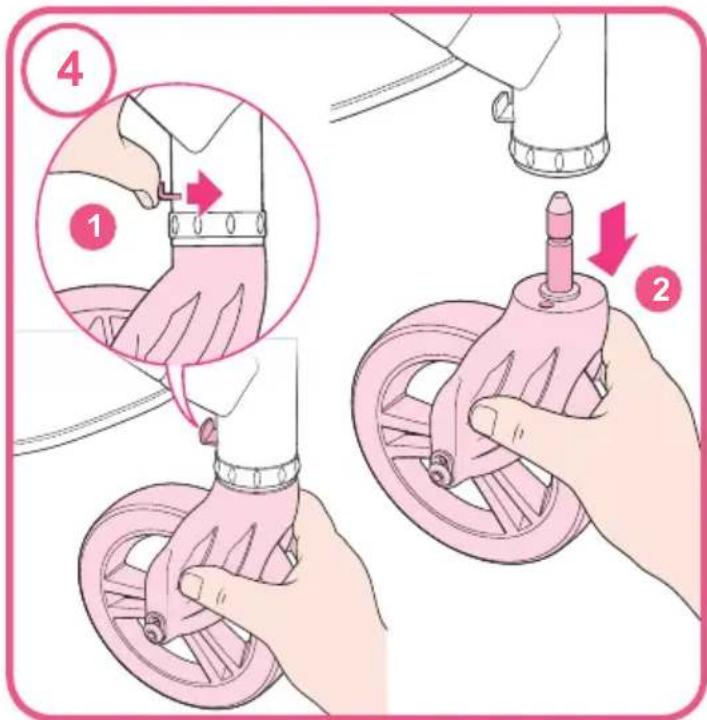 4

1

2