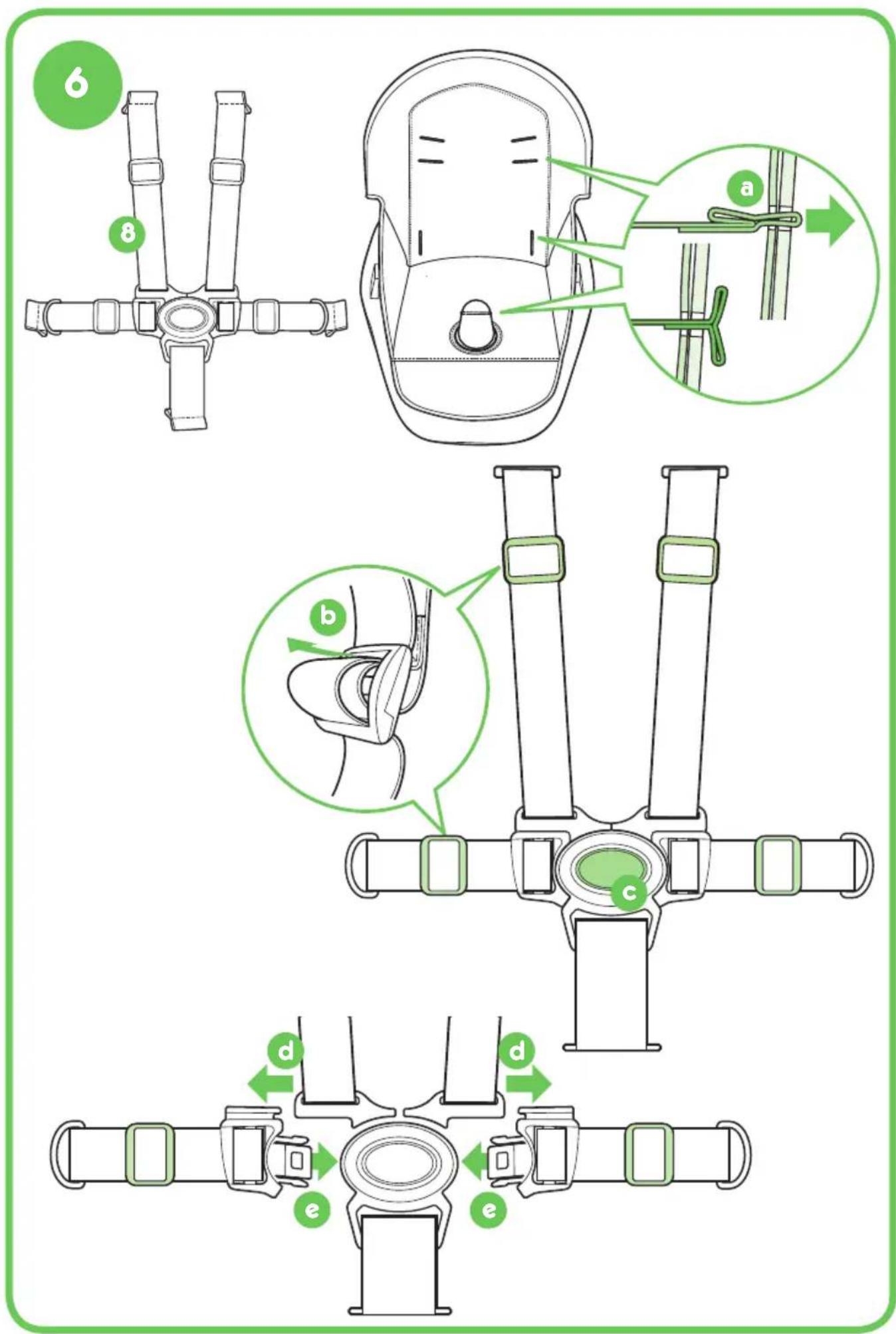 6

8

a

b

c

d

d

e

e