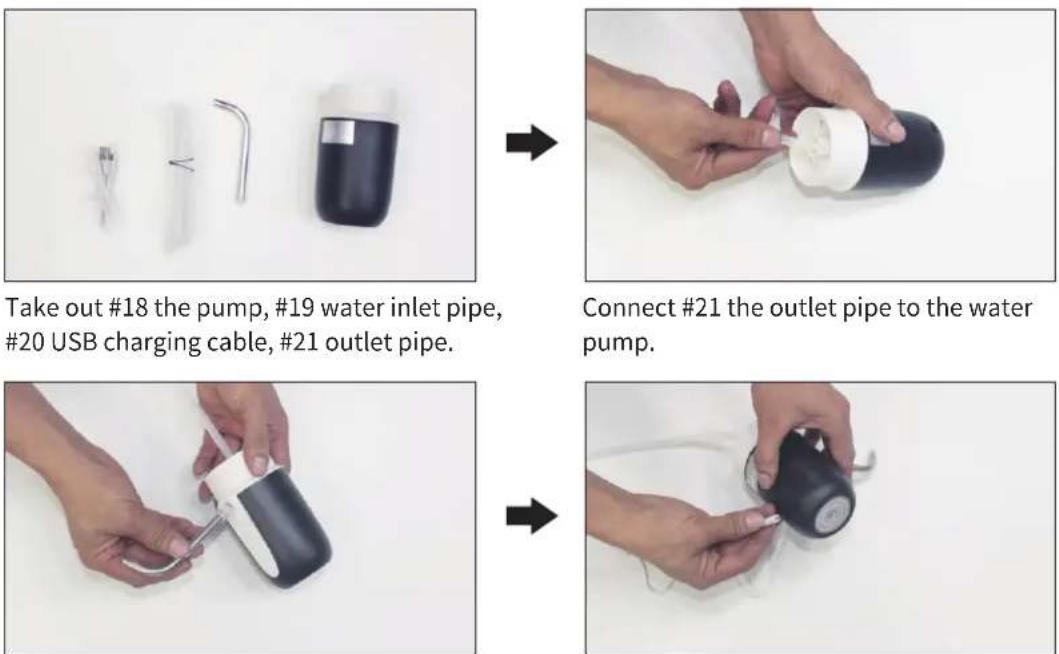 Take out #18 the pump, #19 water inlet pipe, #20 USB charging cable, #21 outlet pipe.

Connect #21 the outlet pipe to the water pump.