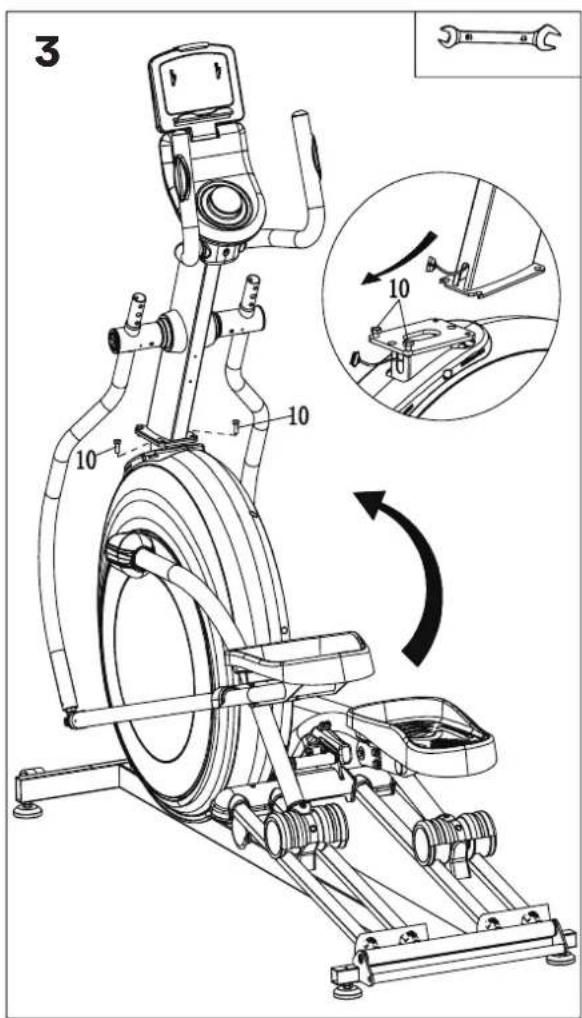 3

10

10

10