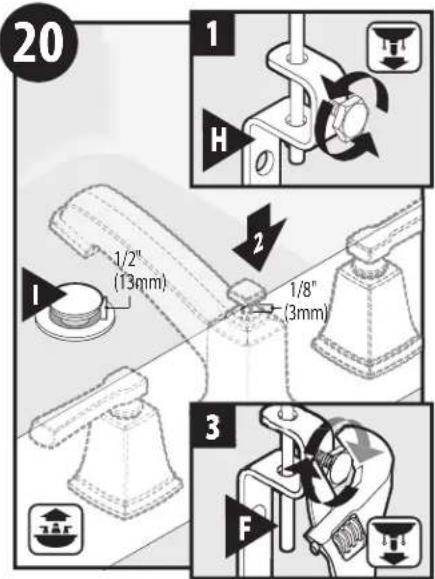 20

1

H

2

1/2"
(13mm)

I

1/8"
(3mm)

3

F